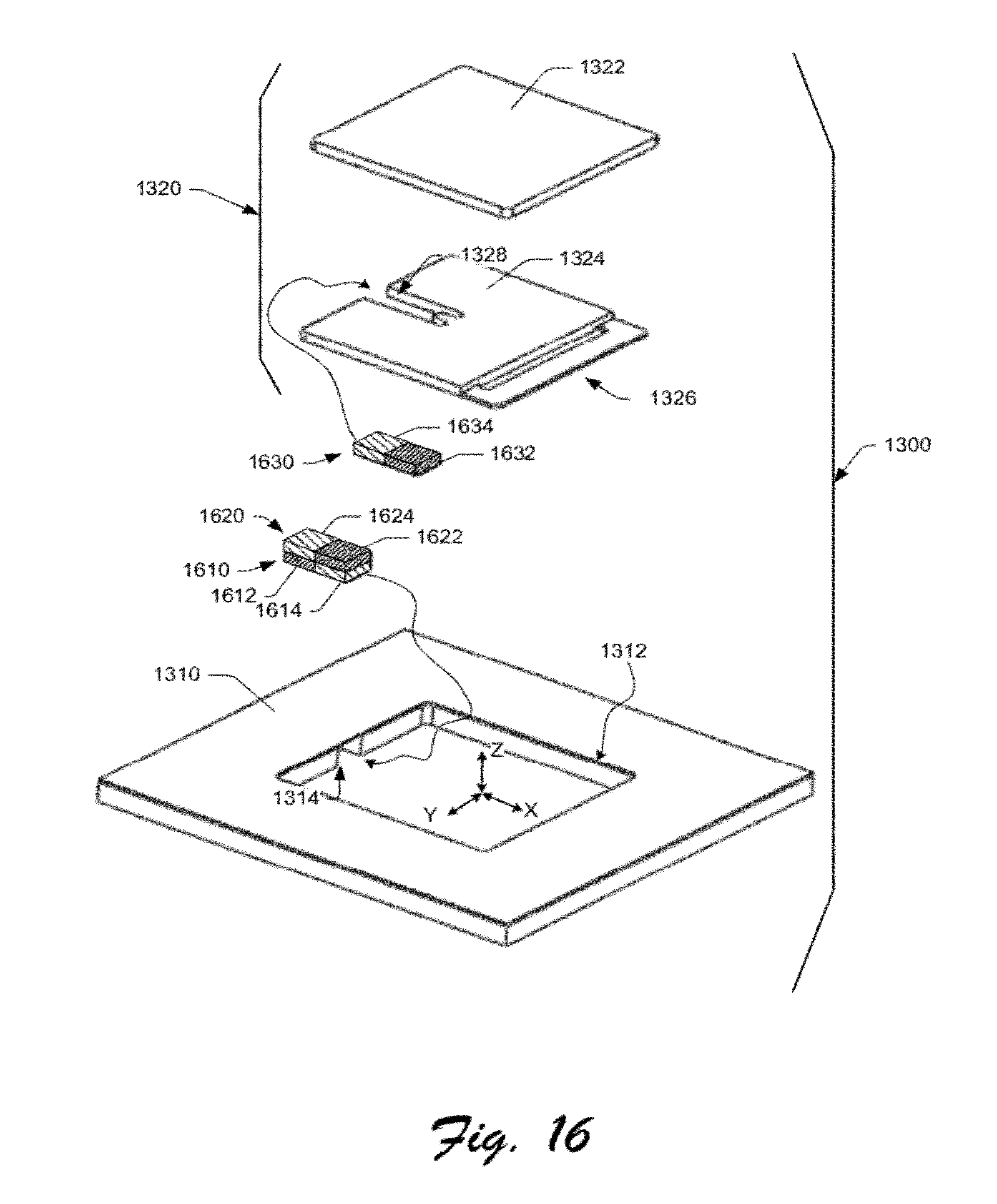 1322

1320

1328

1324

1326

1634

1630

1632

1300

1620

1624

1622

1610

1612

1614

1312

1310

Z

1314

Y

X

Fig. 16