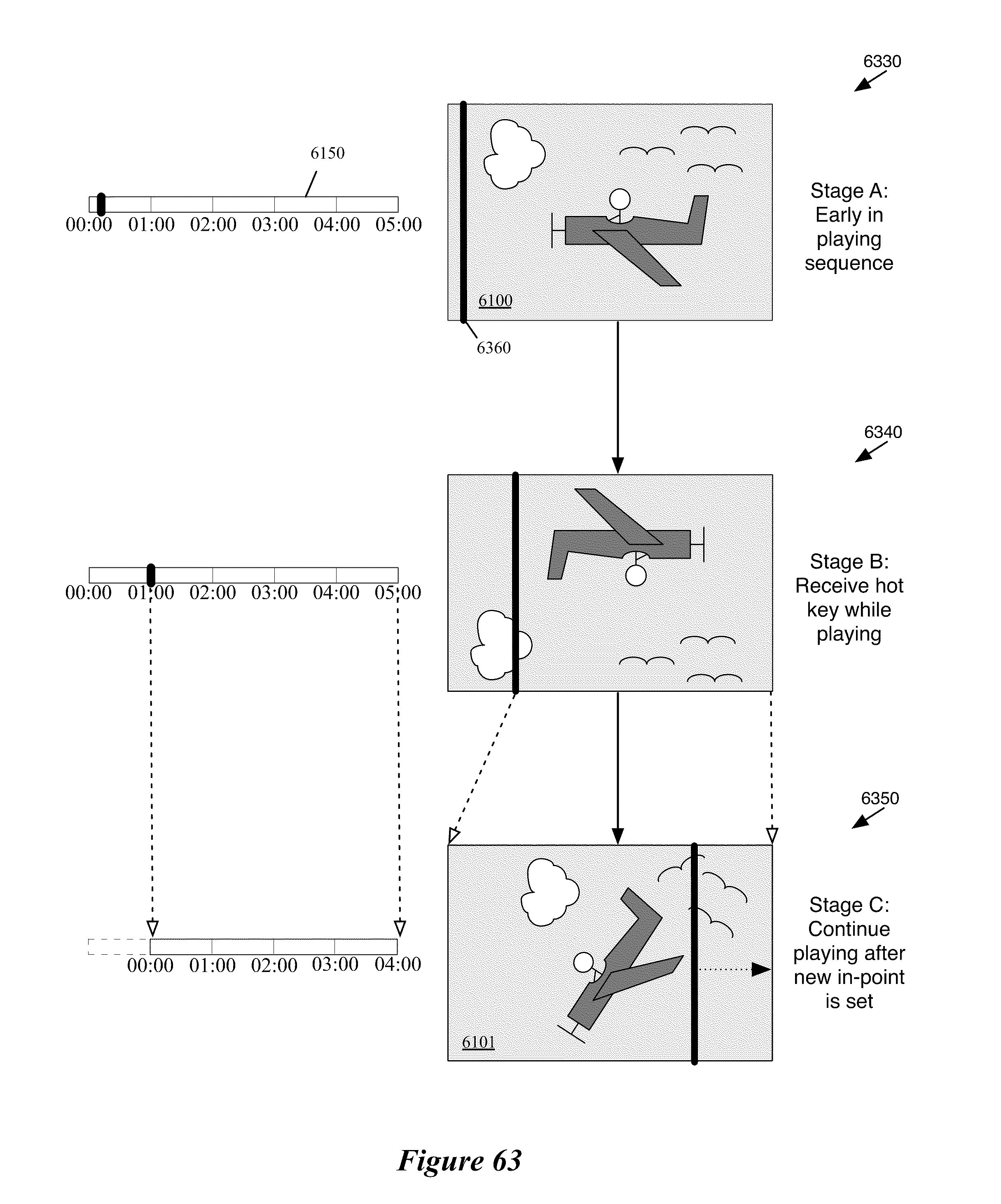 6330

6150

00:00 01:00 02:00 03:00 04:00 05:00

6100

6360

Stage A: Early in playing sequence

6340

00:00 01:00 02:00 03:00 04:00 05:00

Stage B: Receive hot key while playing

6350

00:00 01:00 02:00 03:00 04:00

6101

Stage C: Continue playing after new in-point is set

Figure 63