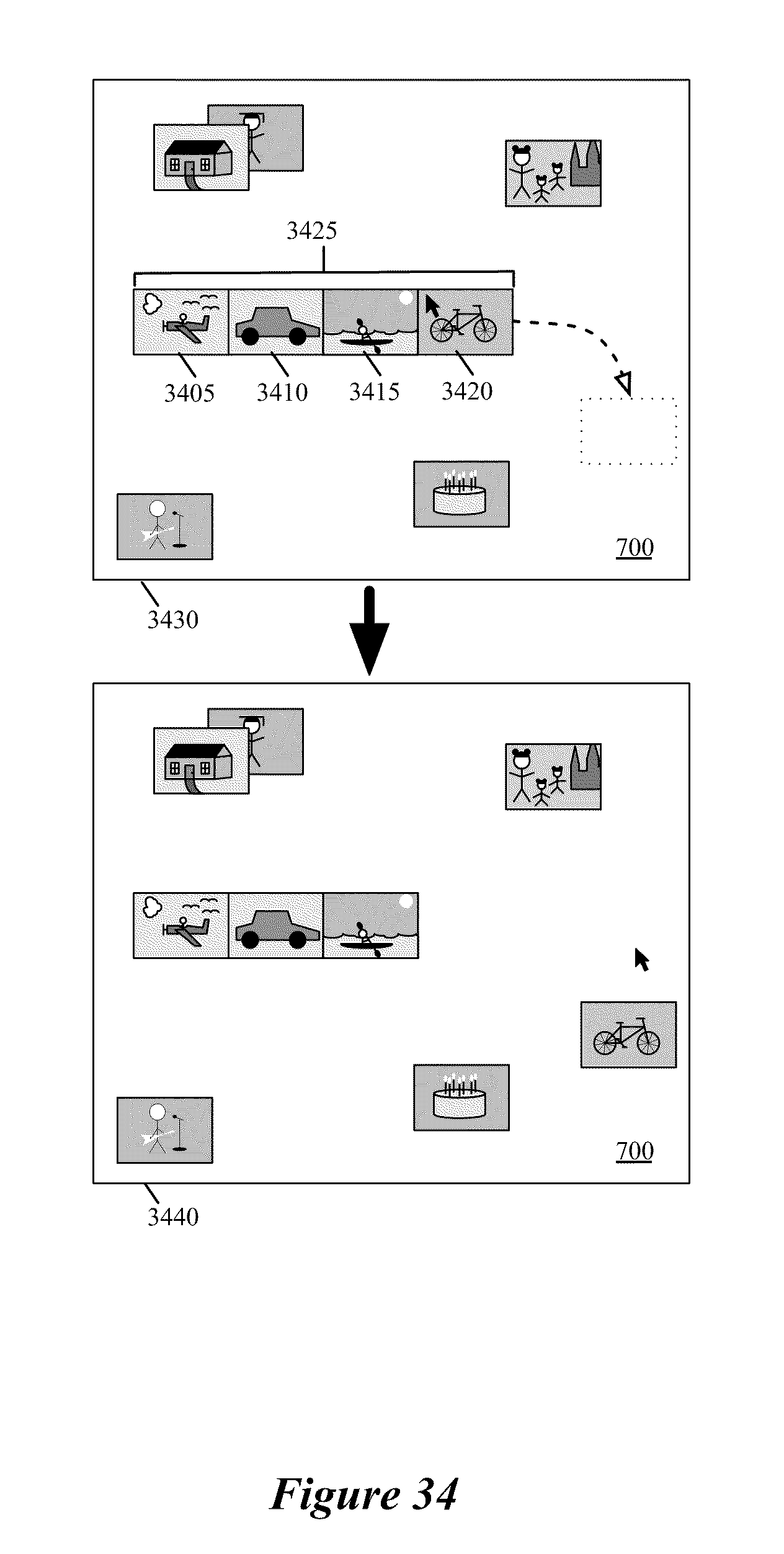 3425

3405 3410 3415 3420

700

3430

700

3440

Figure 34