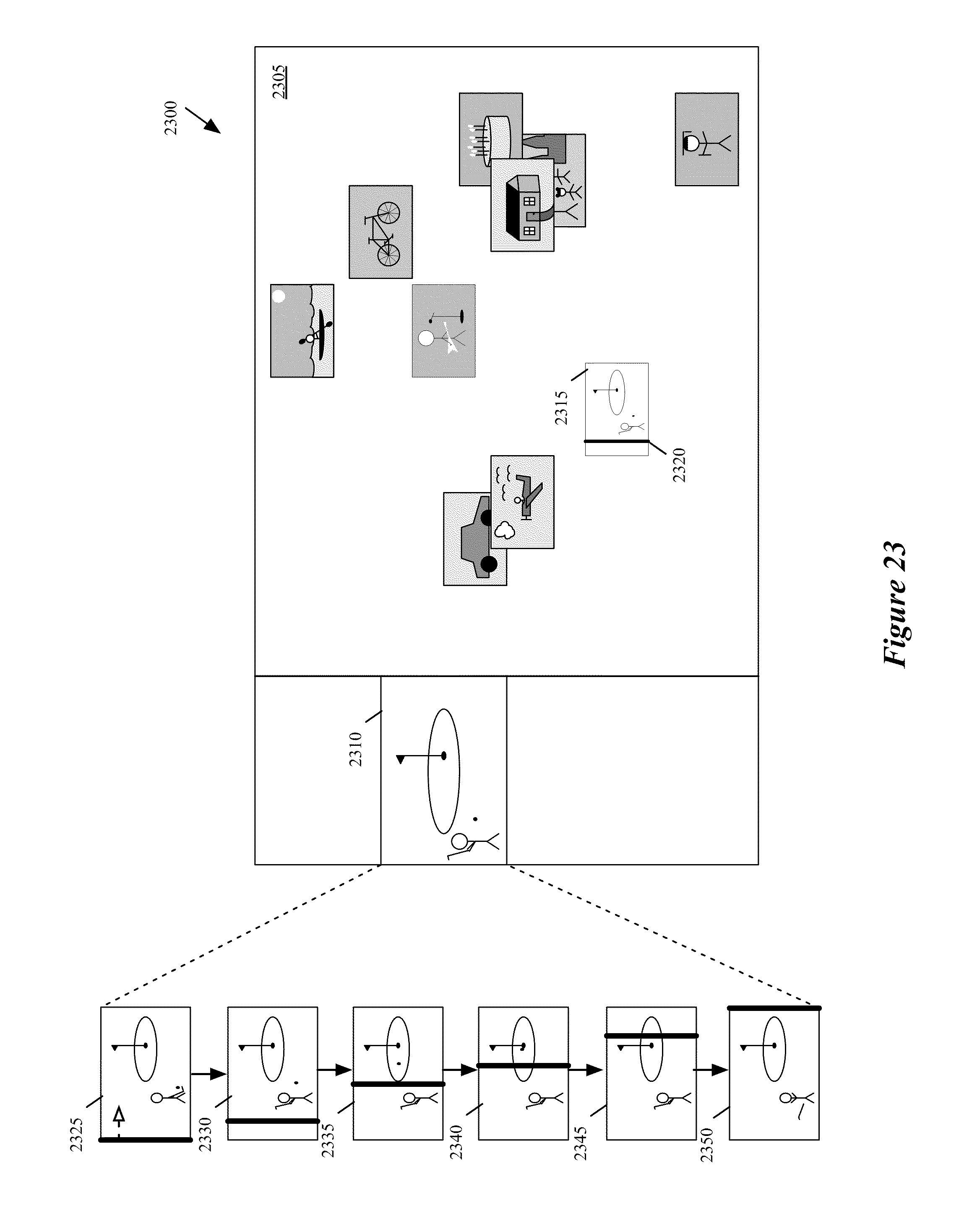 2300

2305

2315

2320

2310

2325

2330

2335

2340

2345

2350

Figure 23