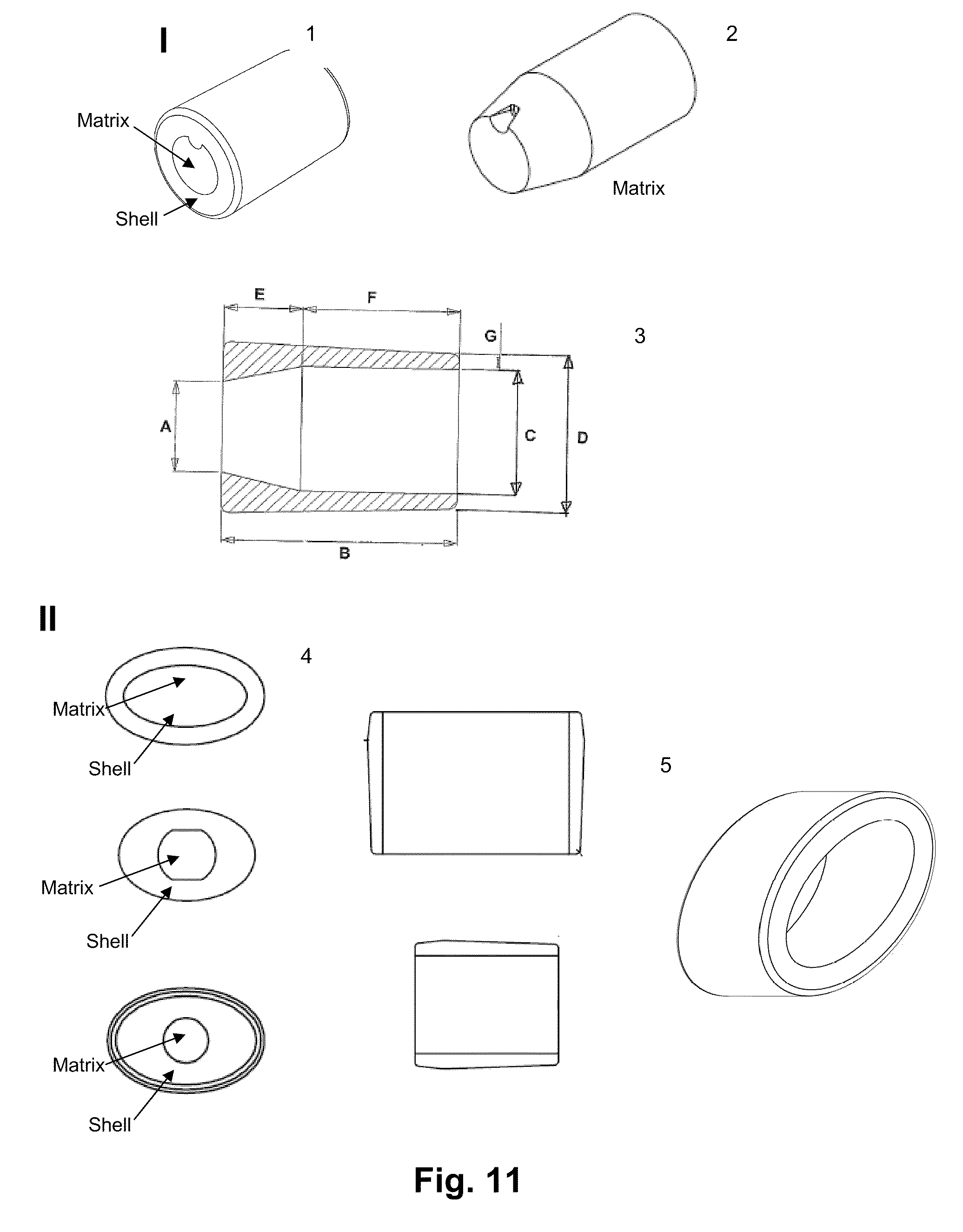 I

1

Matrix

Shell

2

Matrix

E

F

G

3

A

C

D

B

II

4

Matrix

Shell

Matrix

Shell

Matrix

Shell

5

Fig. 11