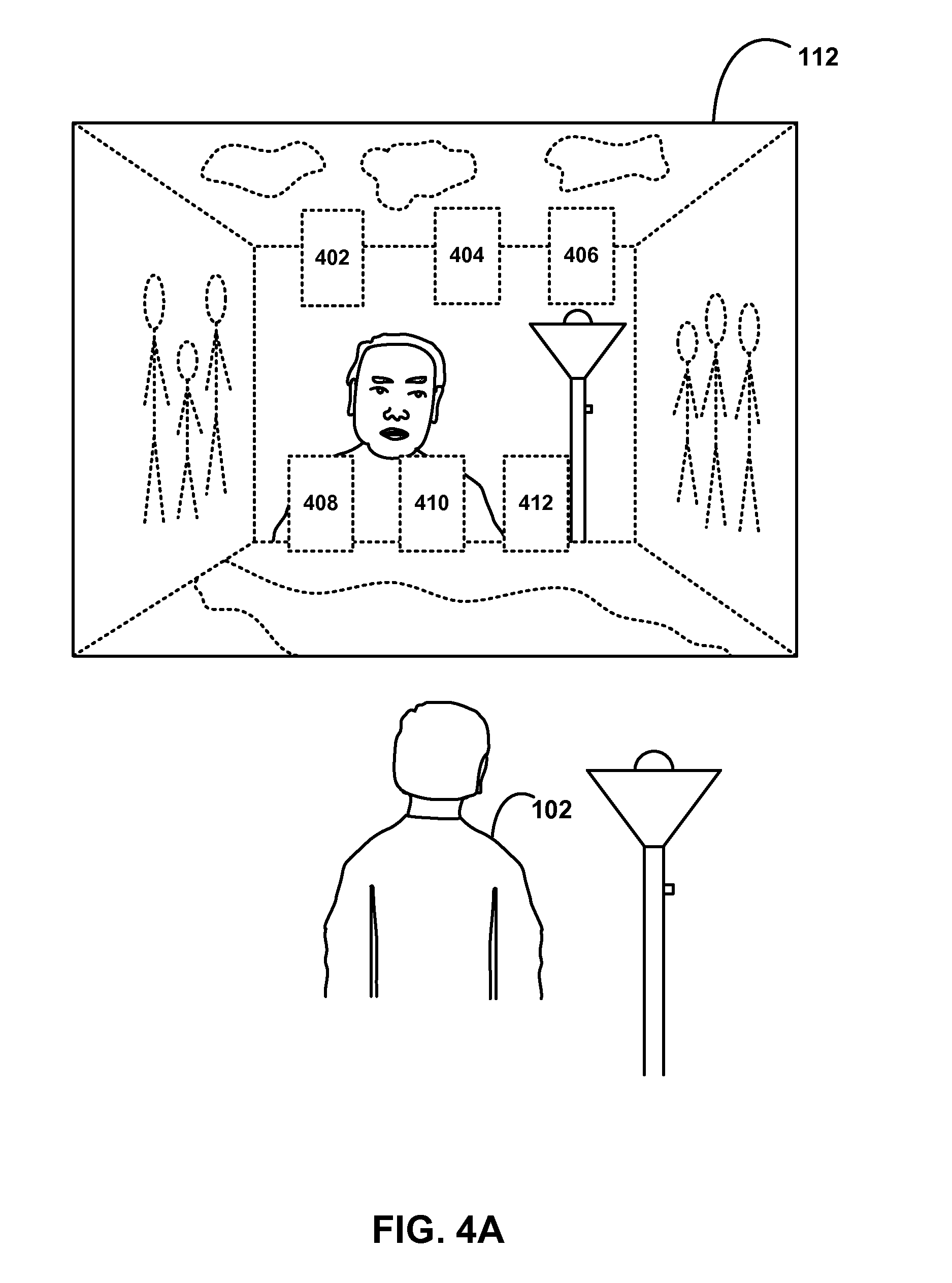 112

402

404

406

408

410

412

102

FIG. 4A