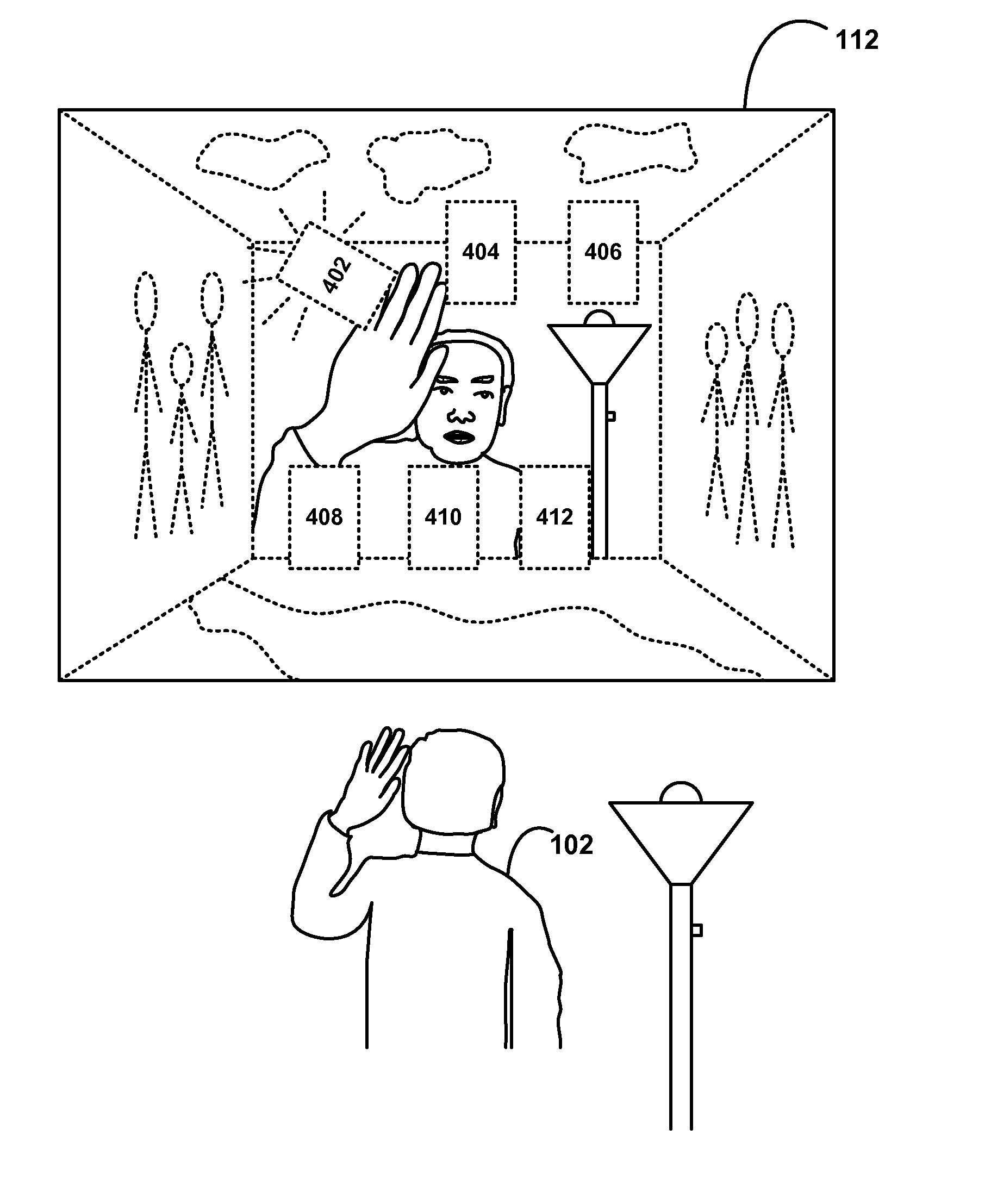 112

402

404

406

408

410

412

102