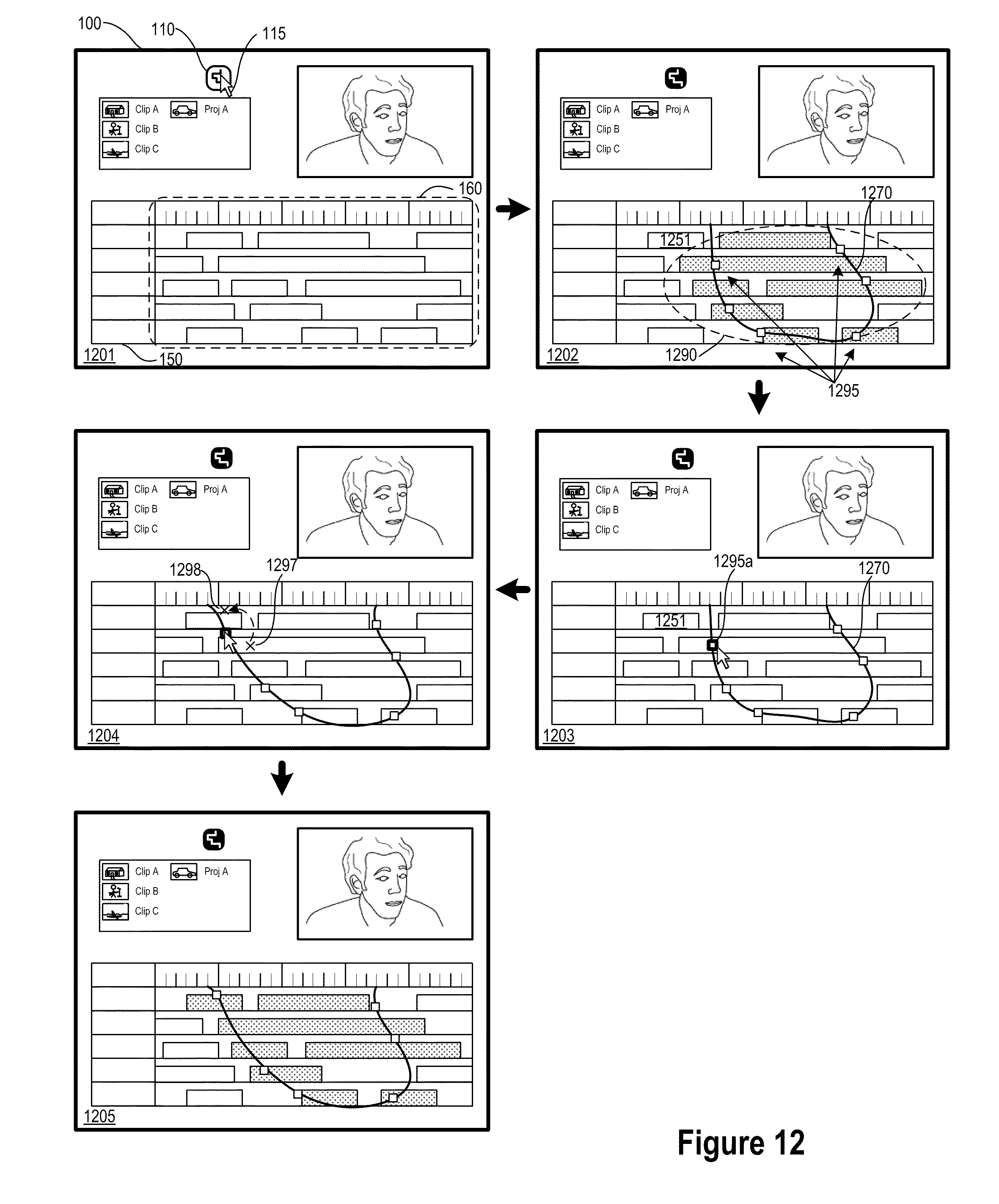 100
110
115
Clip A
Proj A
Clip B
Clip C
160
1201
150

Clip A
Proj A
Clip B
Clip C
1270
1251
1202
1290
1295

Clip A
Proj A
Clip B
Clip C
1298
1297
1204

Clip A
Proj A
Clip B
Clip C
1295a
1270
1251
1203

Clip A
Proj A
Clip B
Clip C
1205

Figure 12