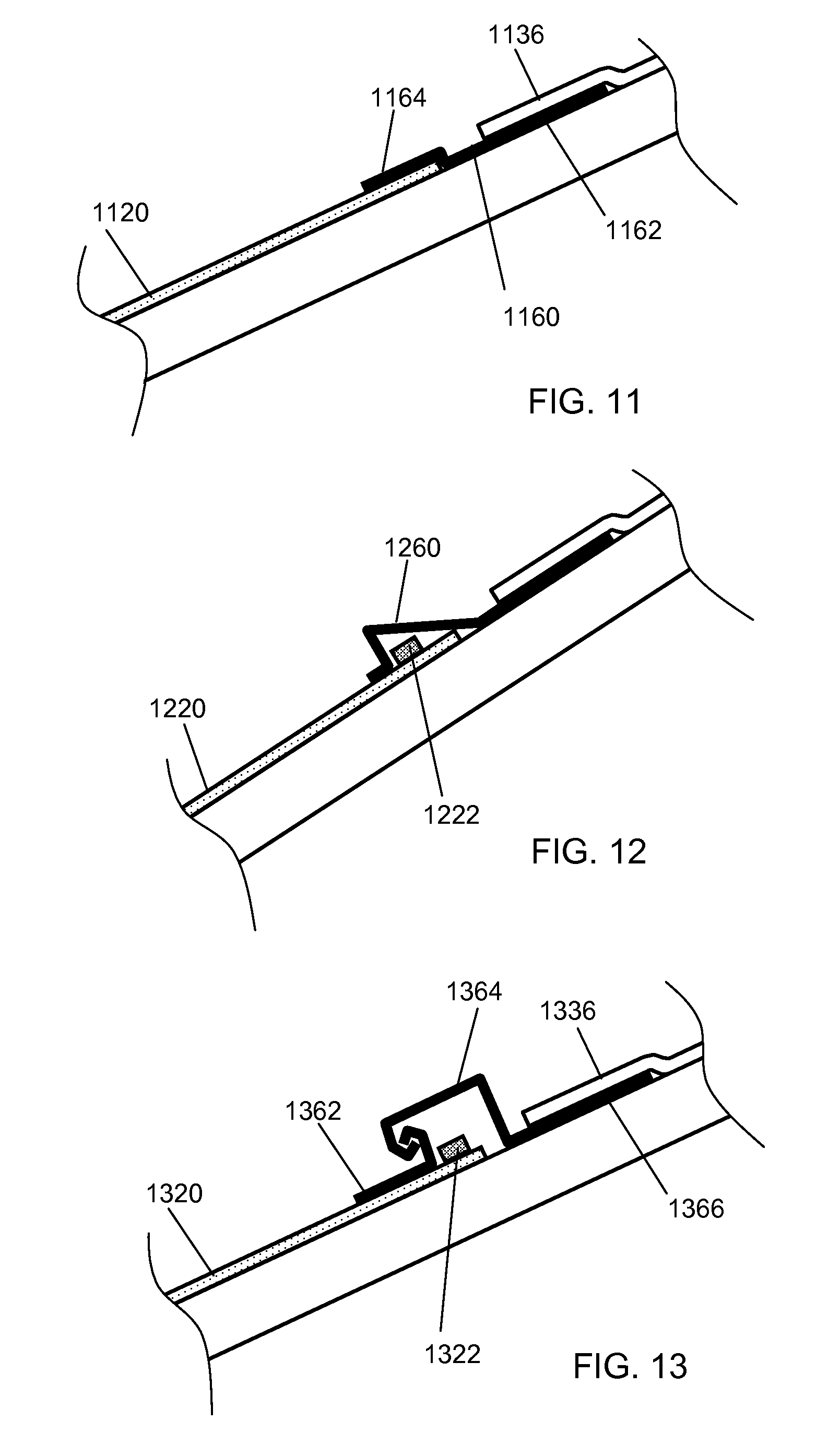 1136
1164
1120
1162
1160
FIG. 11

1260
1220
1222
FIG. 12

1364
1336
1362
1320
1366
1322
FIG. 13