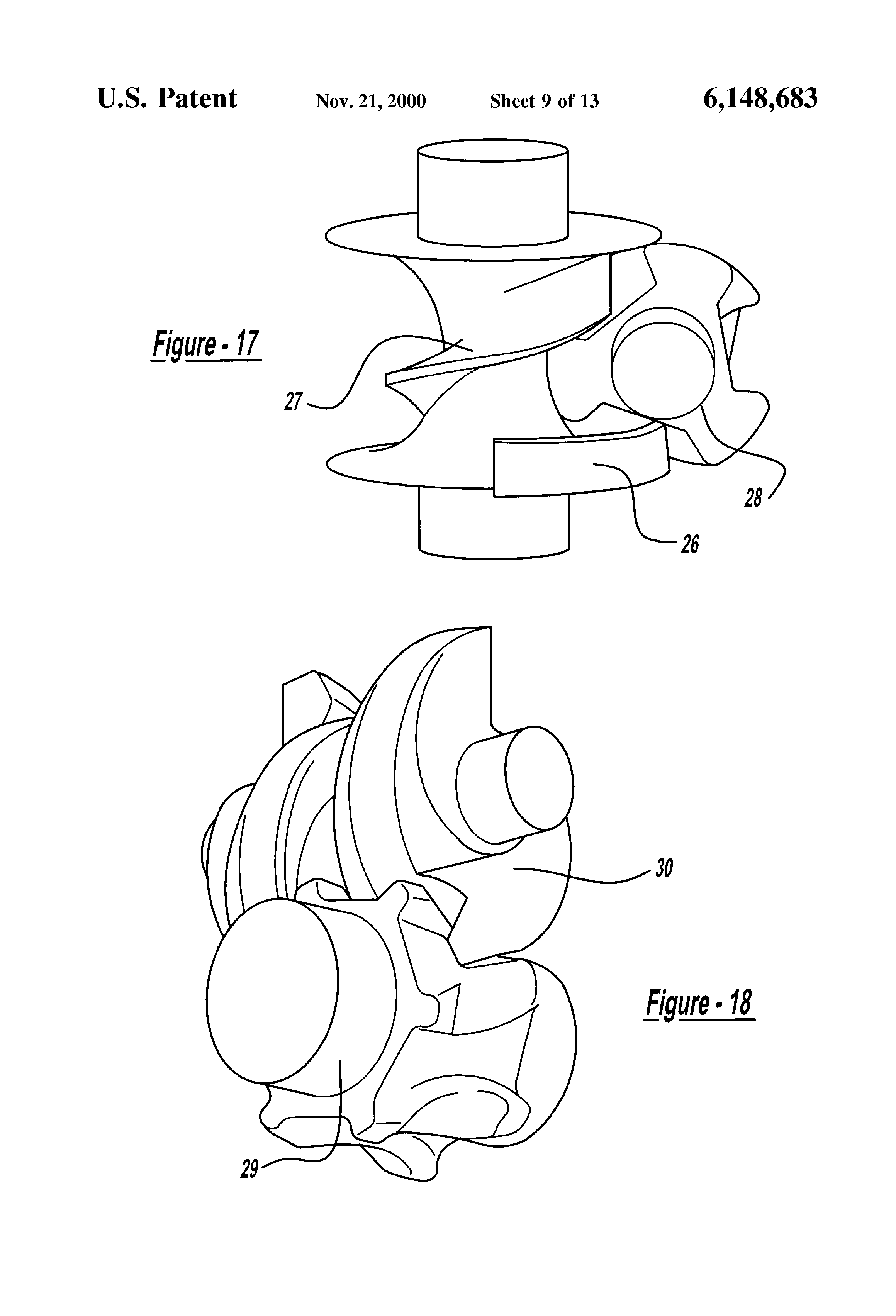 U.S. Patent Nov. 21, 2000 Sheet 9 of 13 6,148,683

Figure - 17

27

28

26

30

Figure - 18

29