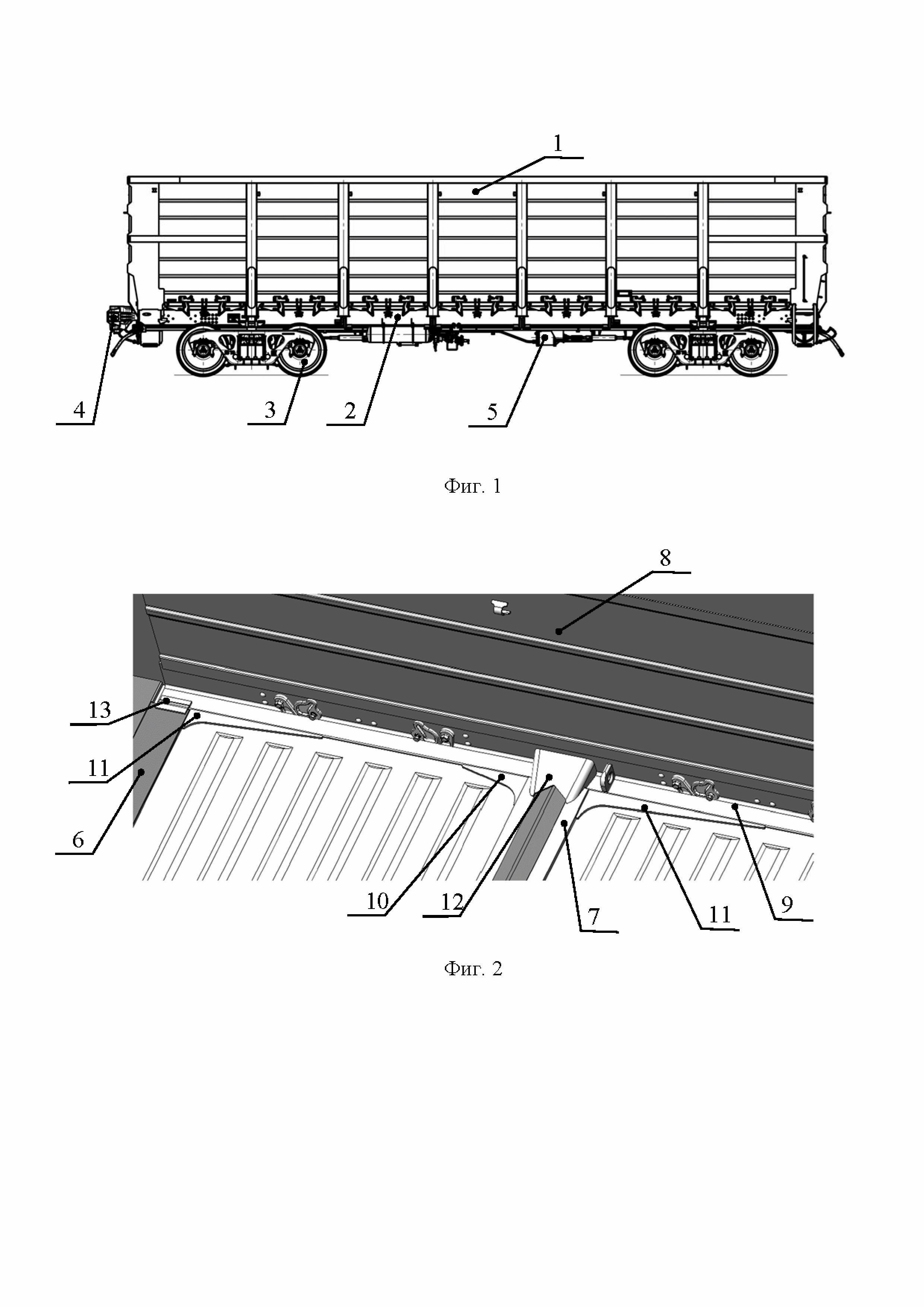 1

4

3

2

5

Фиг. 1

8

13

11

6

10

12

7

11

9

Фиг. 2