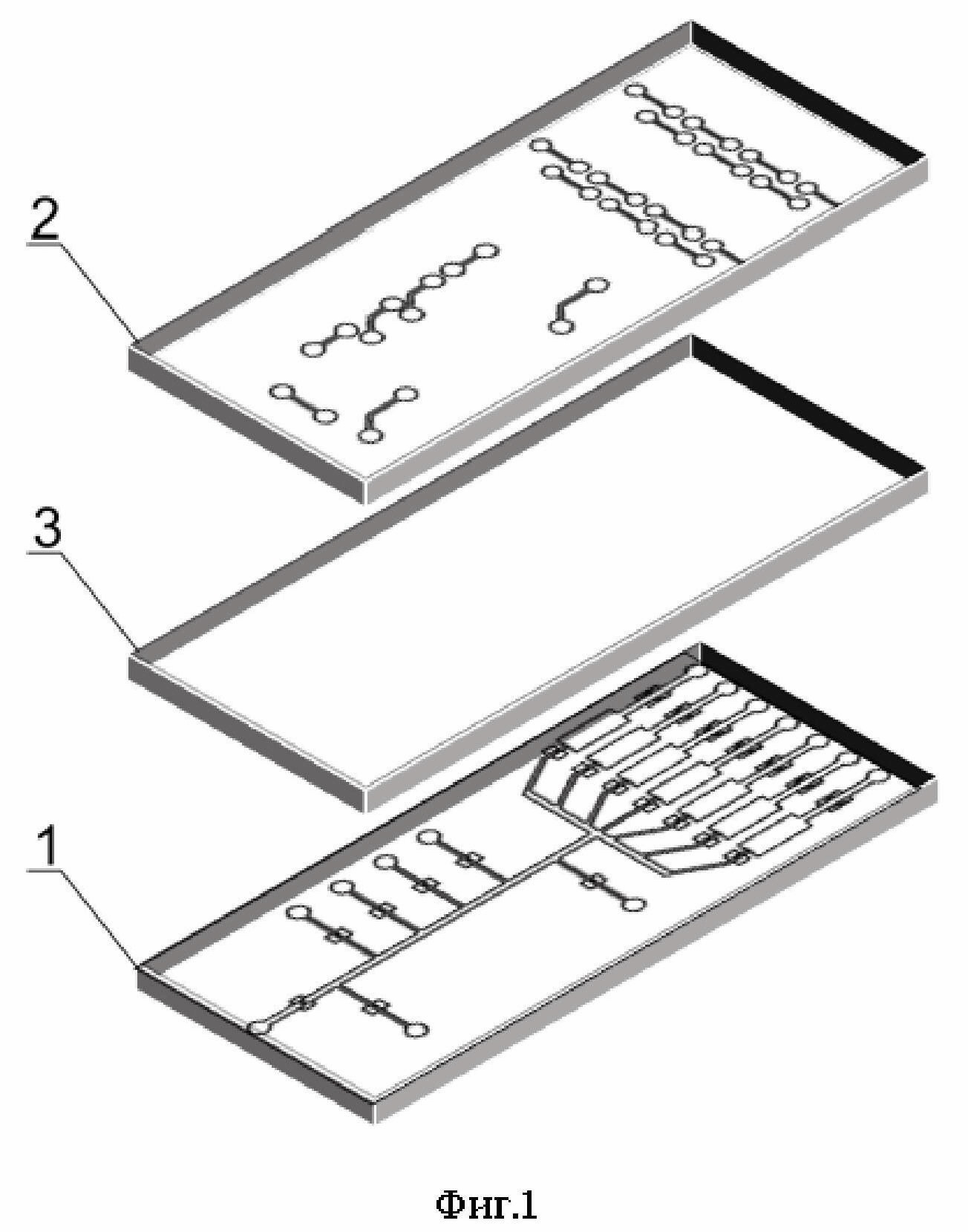 2

3

1

Фиг.1