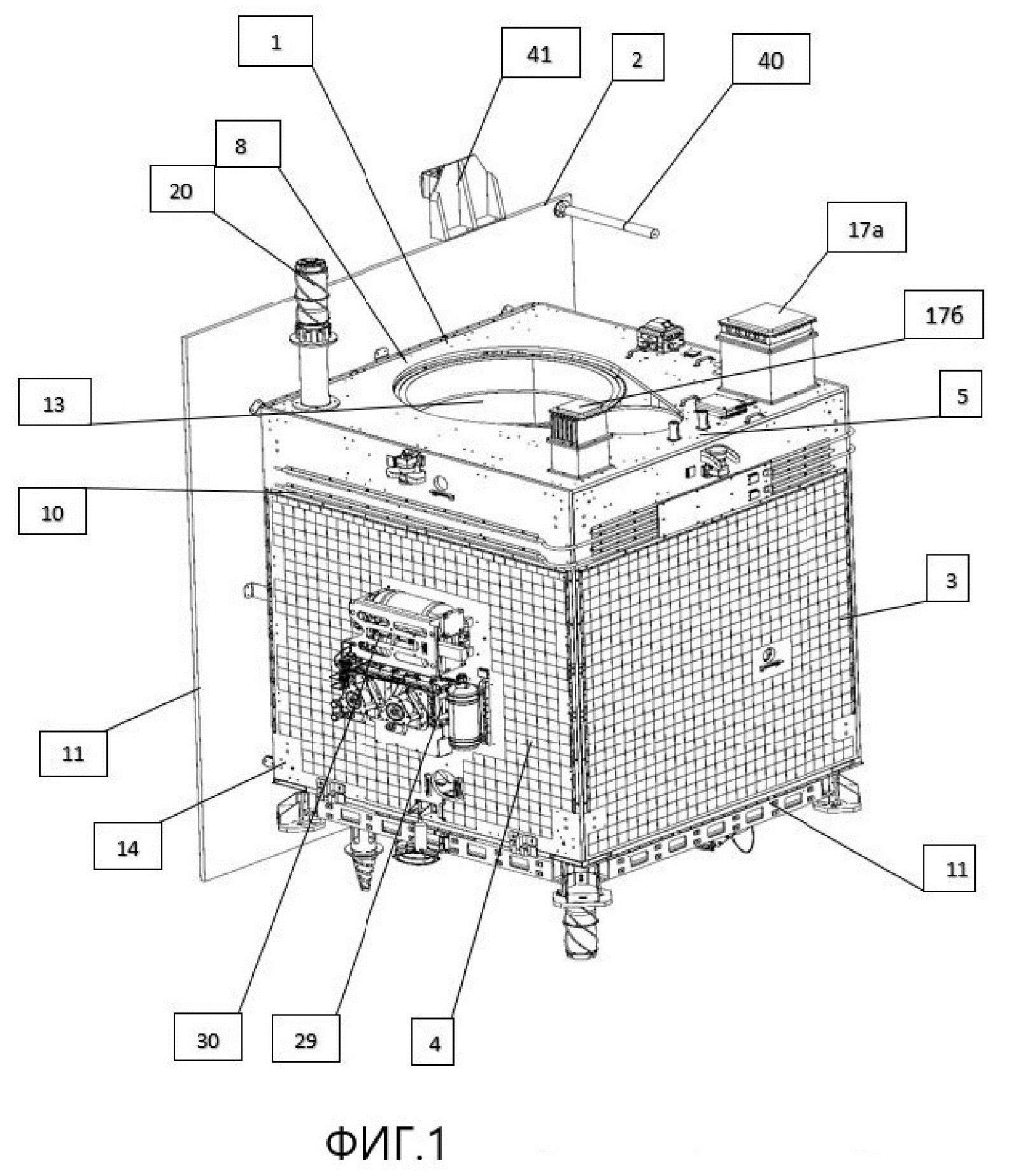 1

41

2

40

8

20

17а

17б

13

5

10

3

11

14

11

30

29

4

ФИГ.1