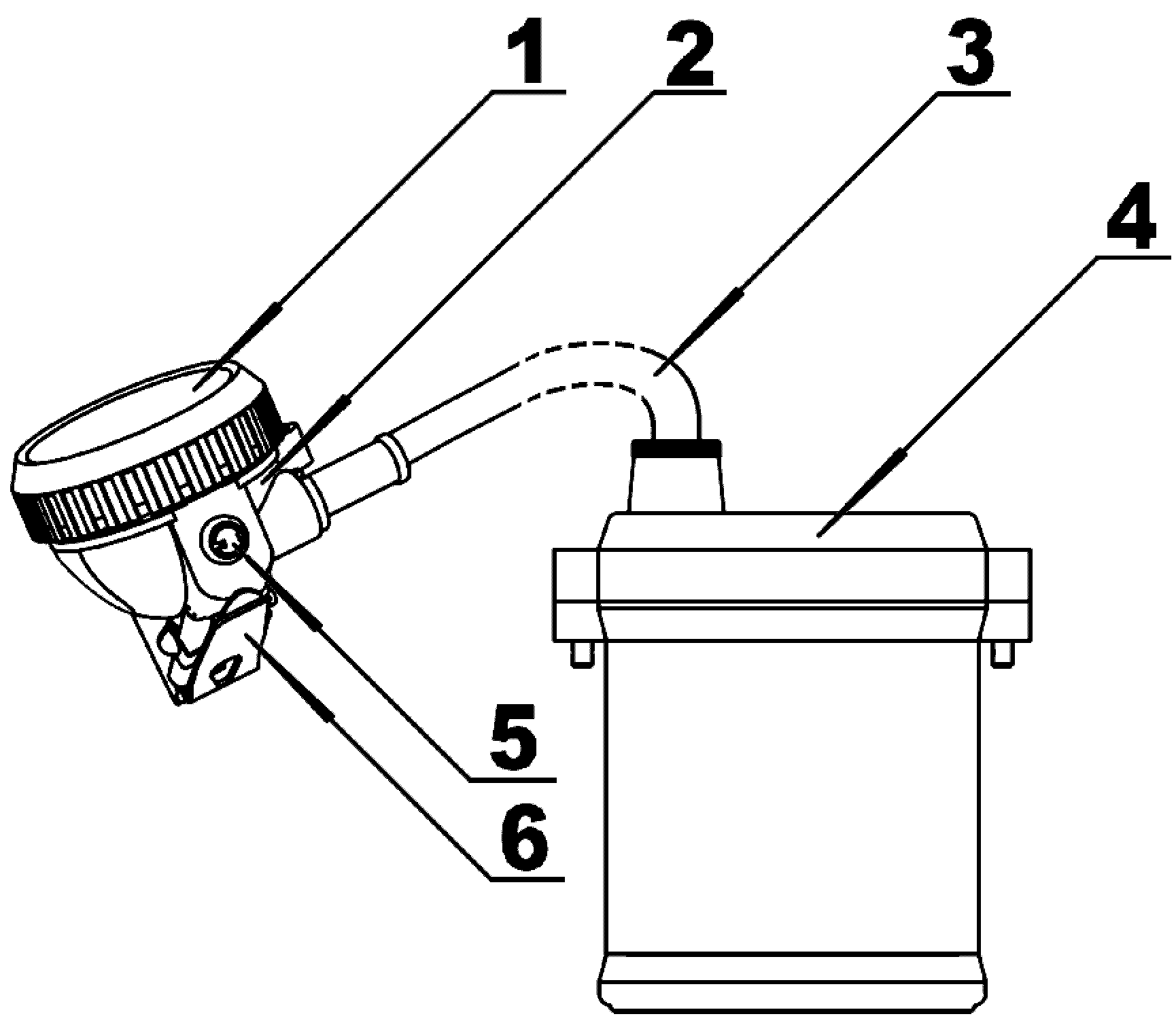 1
2
3
4
5
6