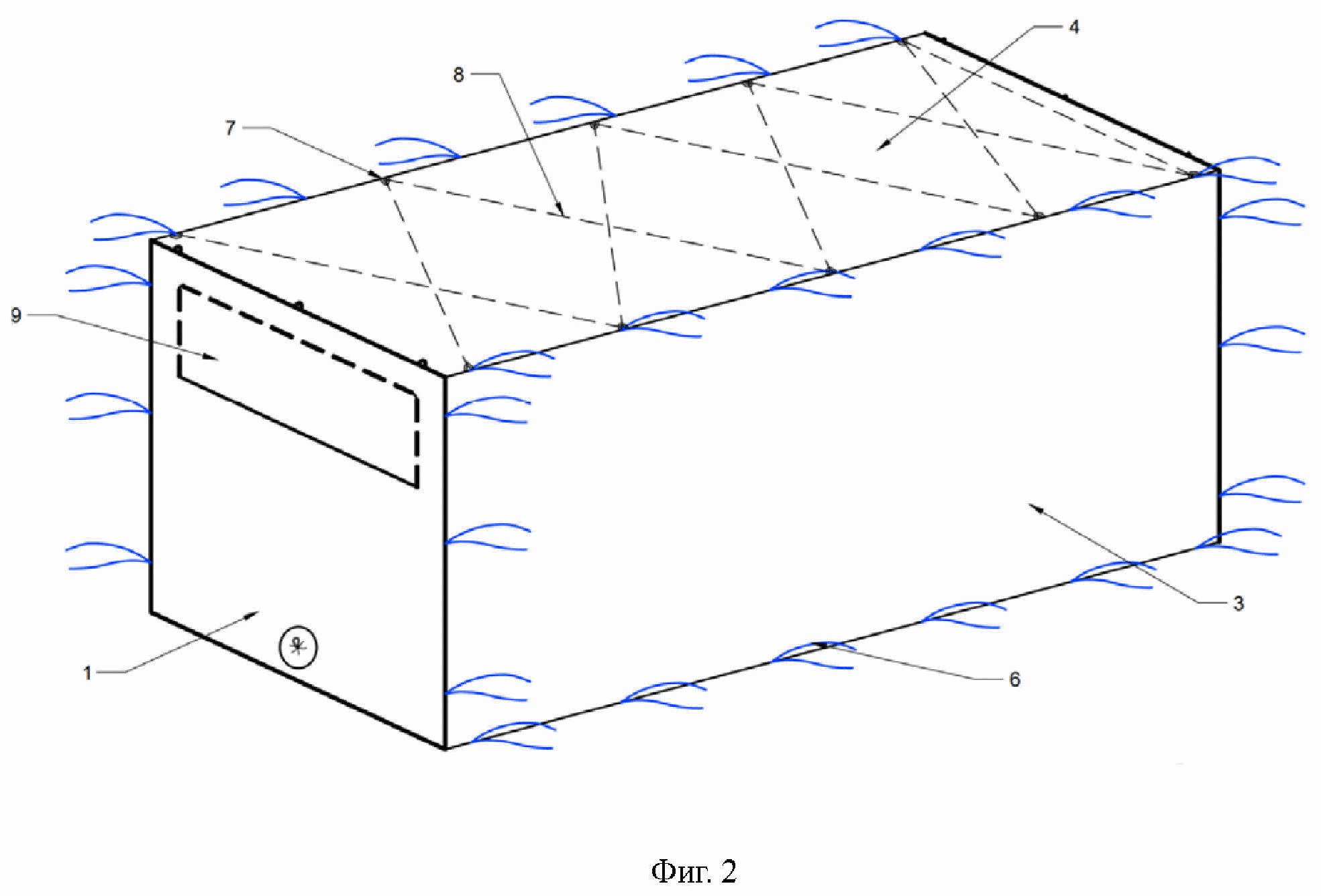 4
8
7
9
3
1
6
Фиг. 2