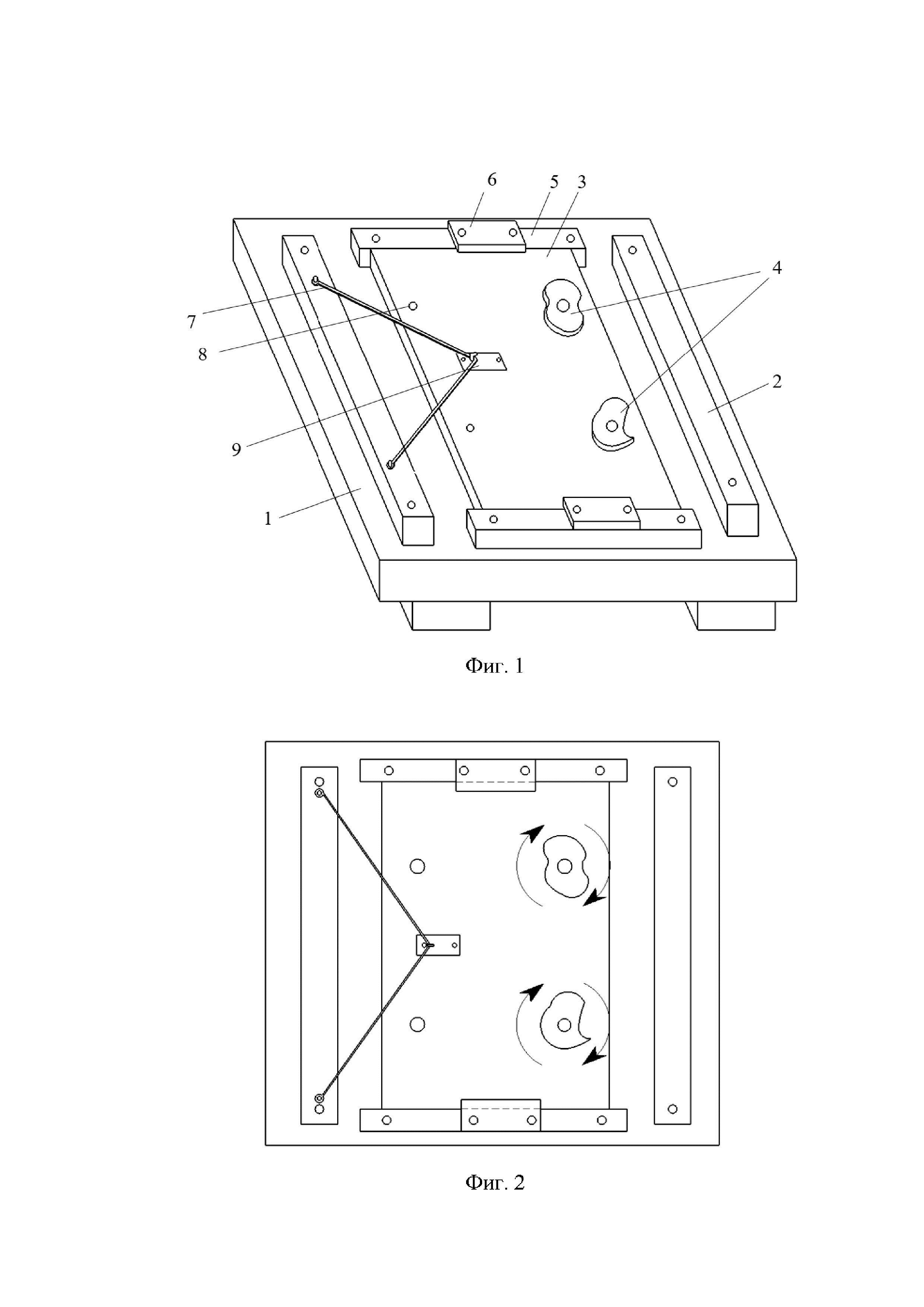 6 5 3

4

7

8

2

9

1

Фиг. 1

Фиг. 2