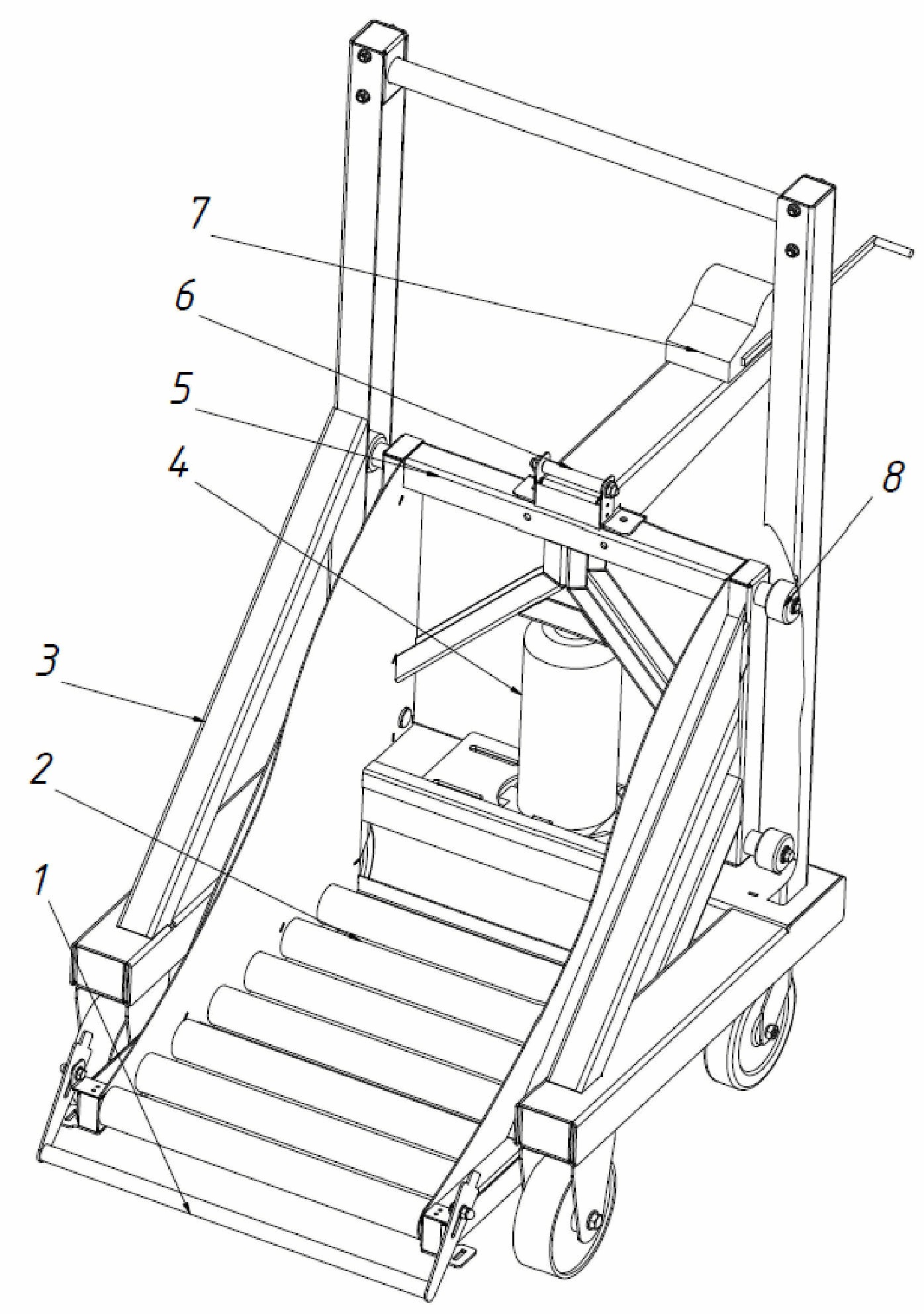 7
6
5
4
8
3
2
1