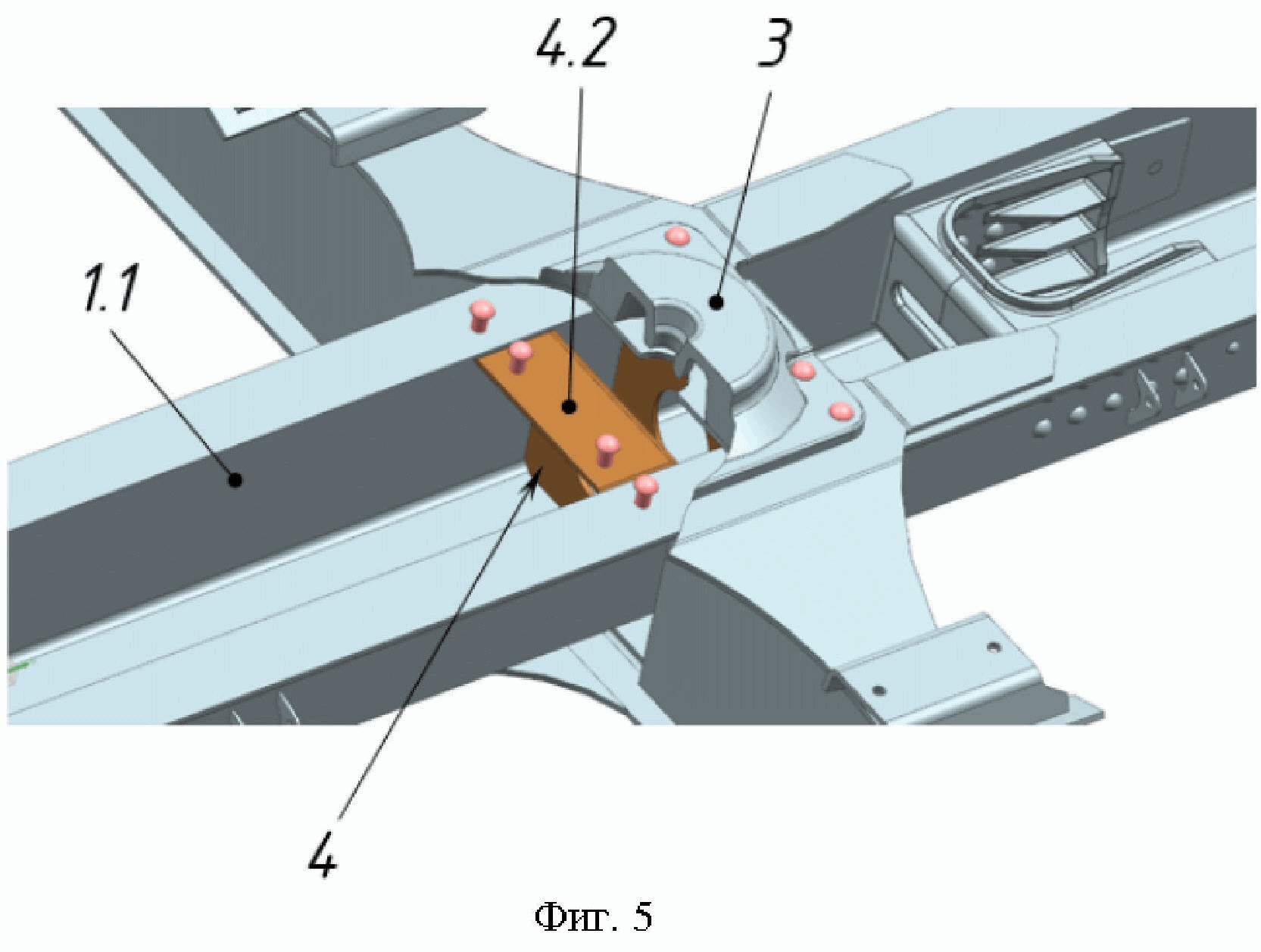 4.2
3
1.1
4
Фиг. 5