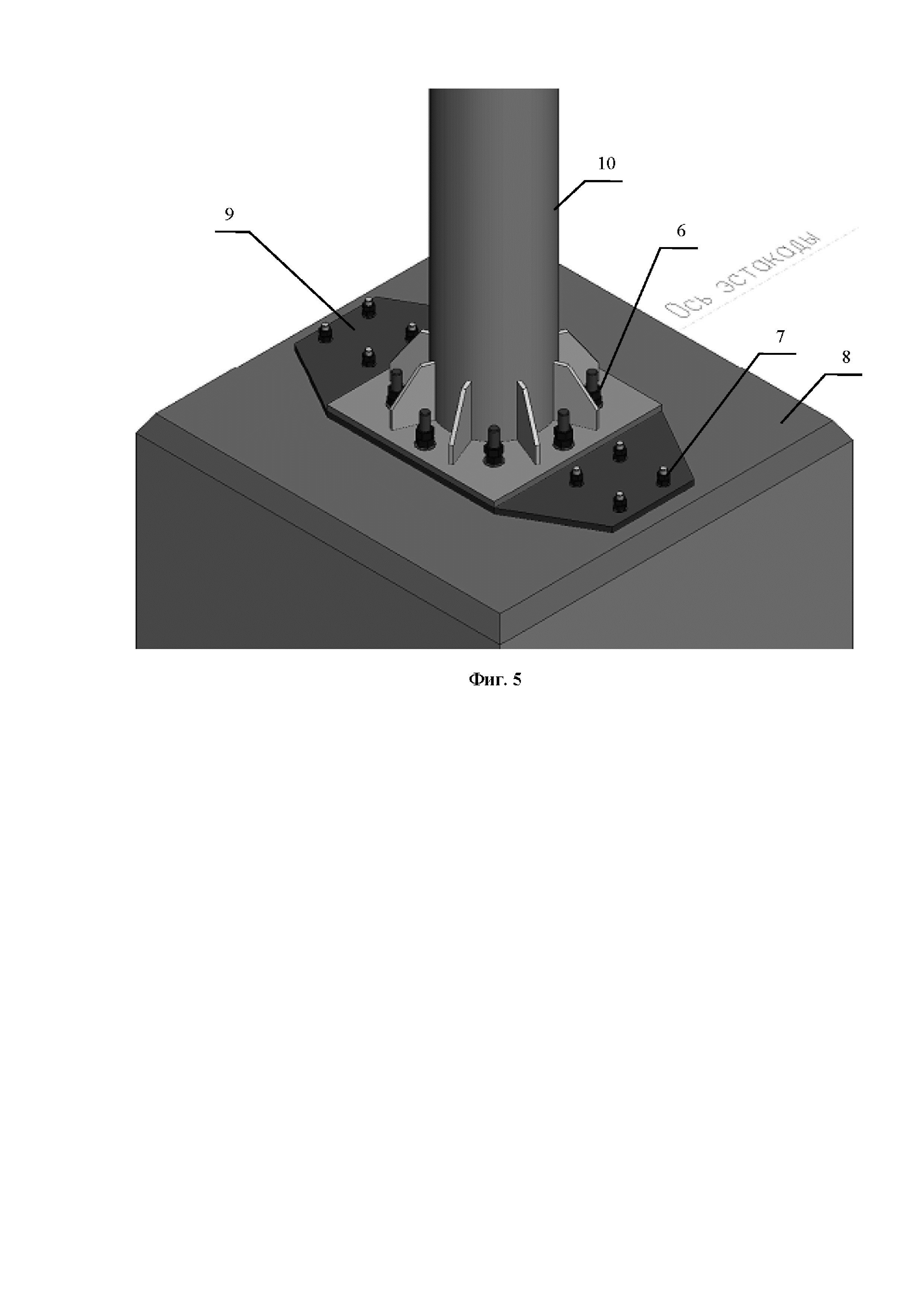 10

9

6

Ось эстакады

7

8

Фиг. 5