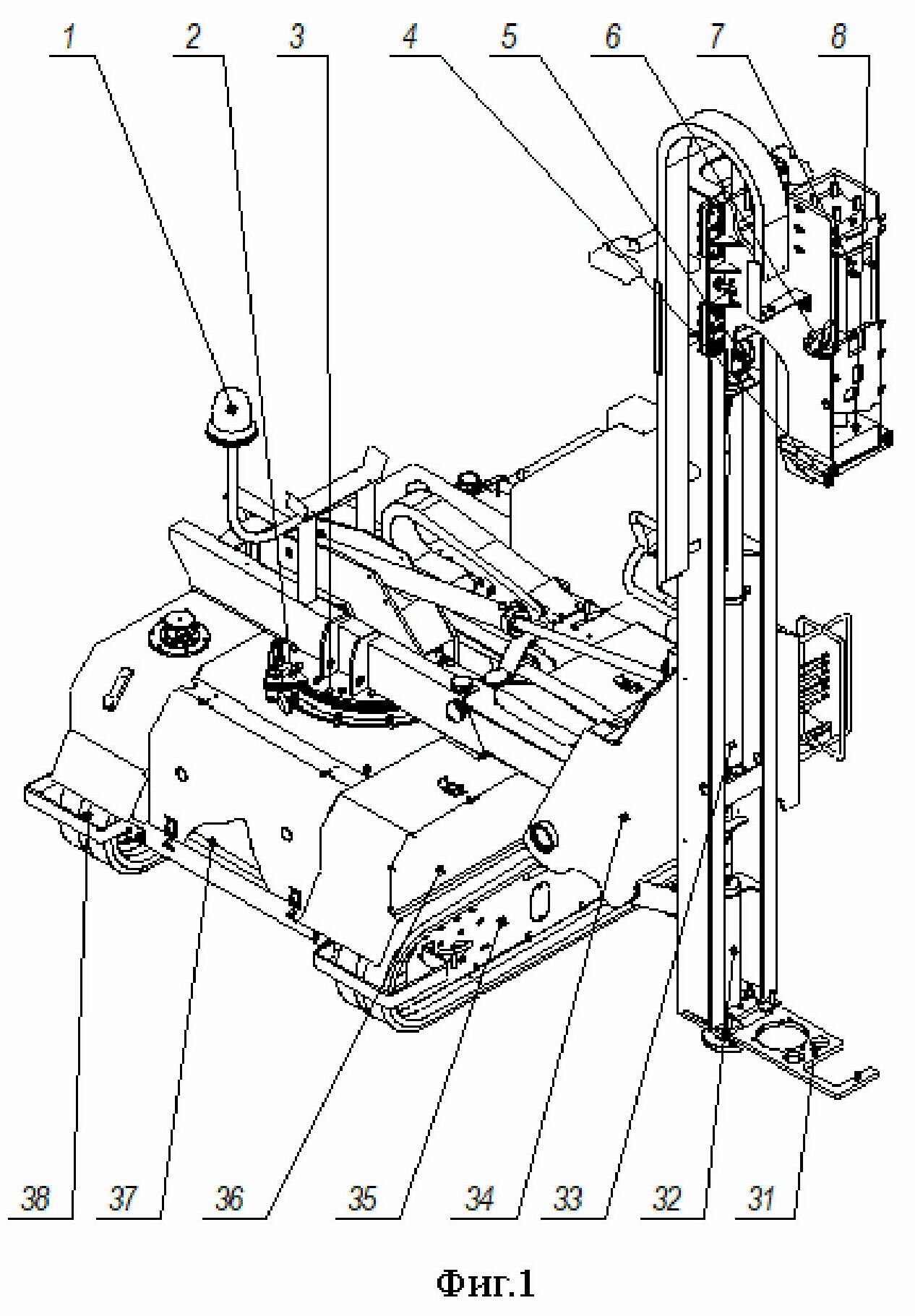 1 2 3 4 5 6 7 8

38 37 36 35 34 33 32 31

Фиг.1