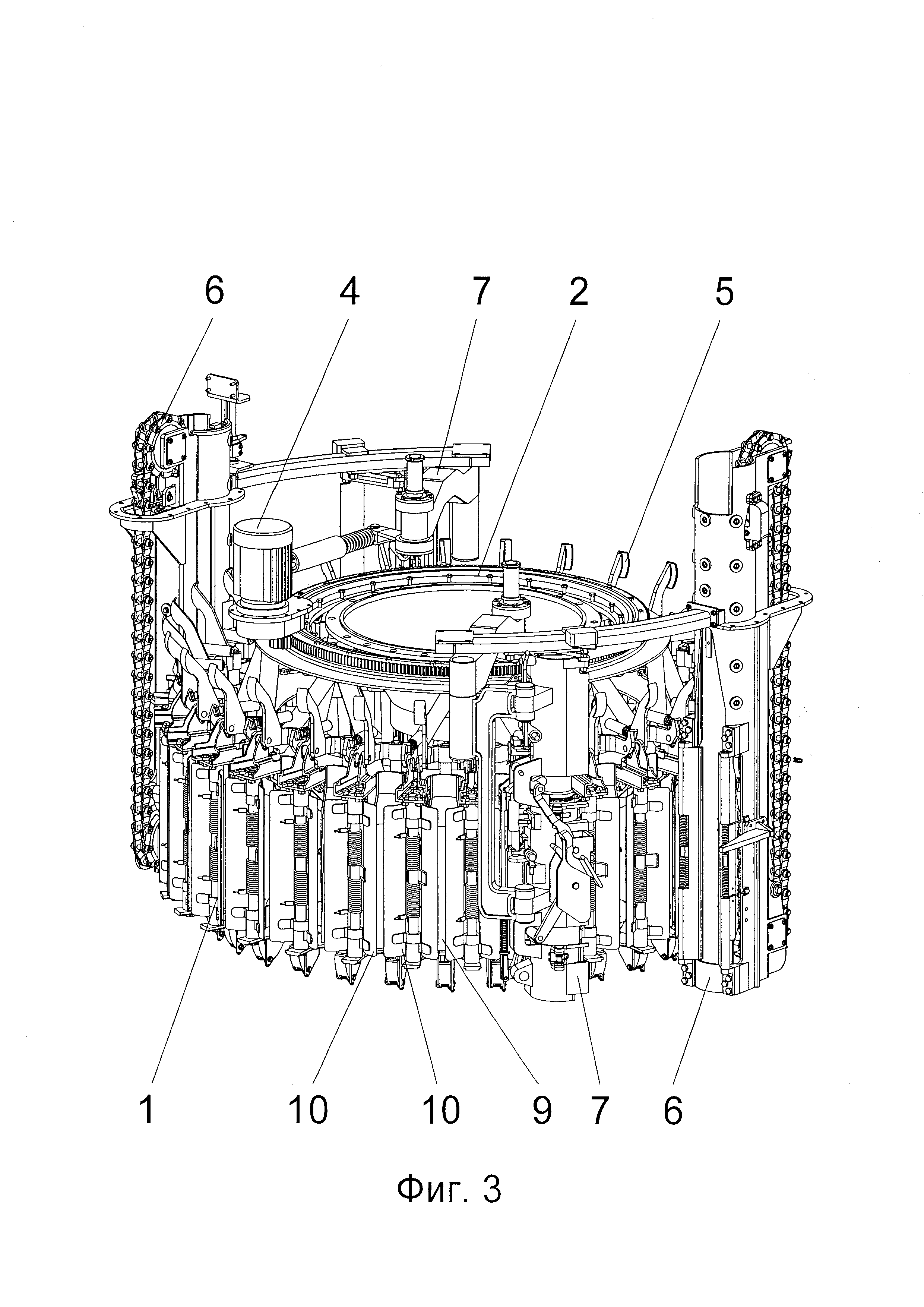 6 4 7 2 5

1 10 10 9 7 6

Фиг. 3