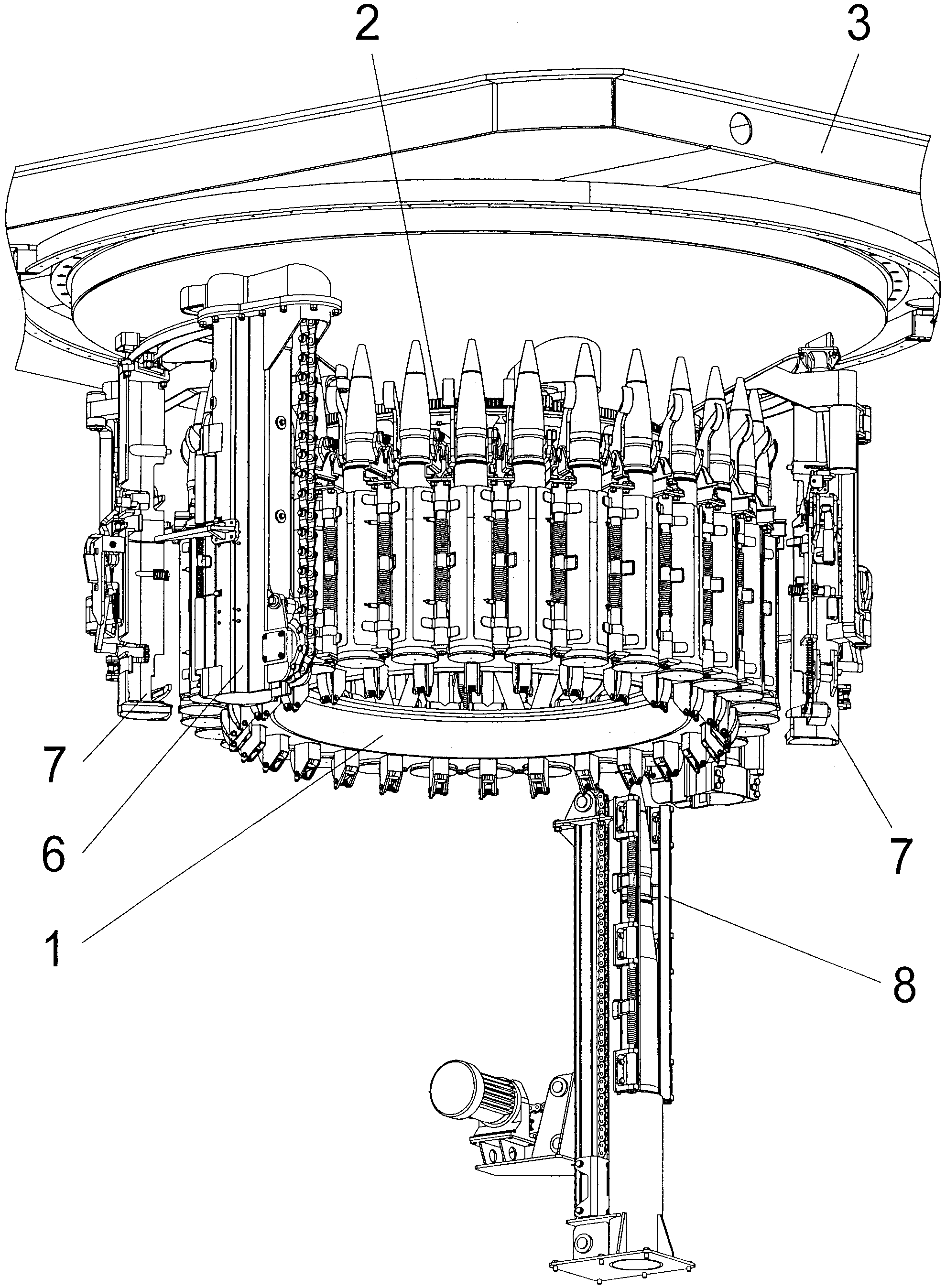 2
3
7
6
1
7
8