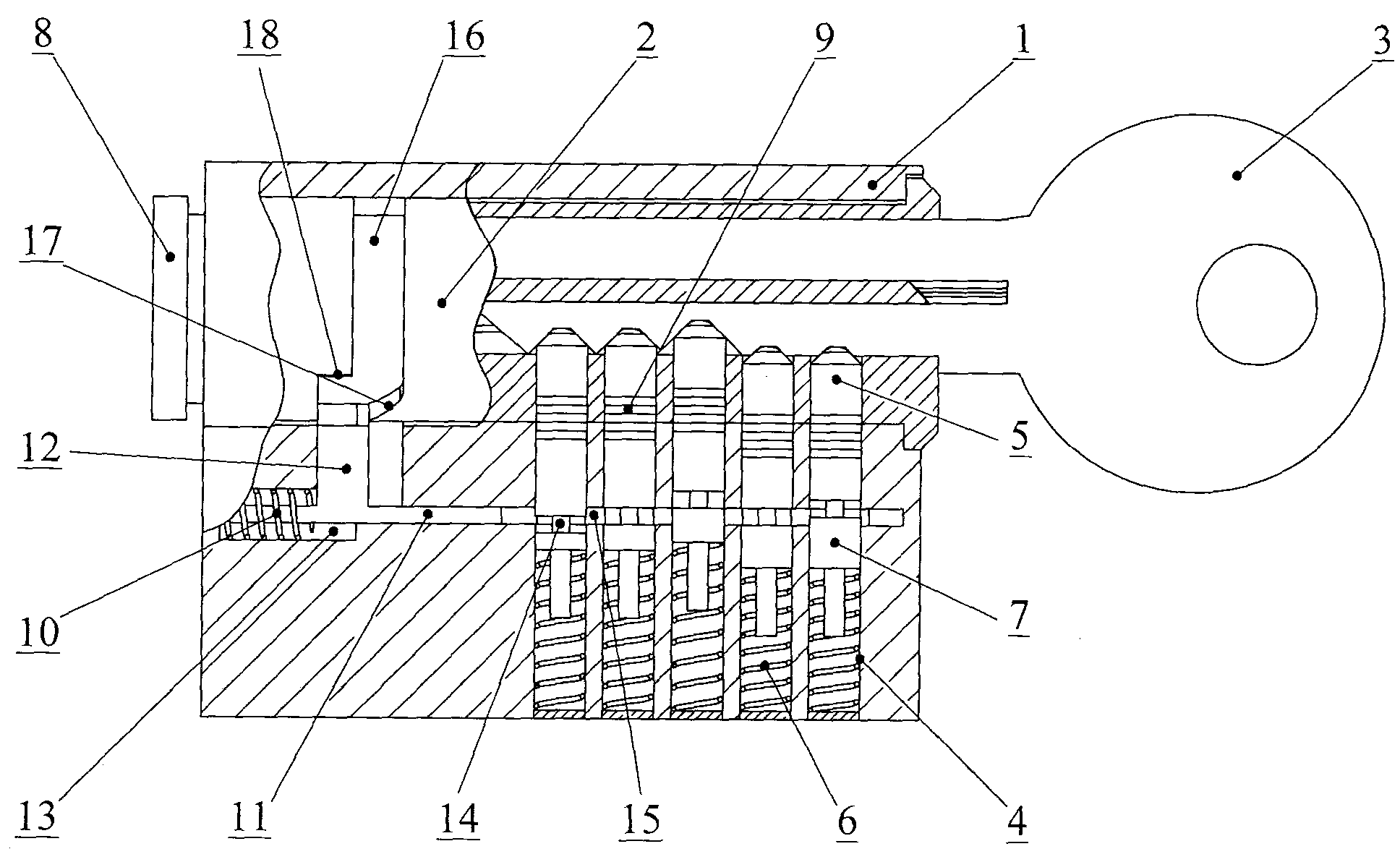 8
18
16
2
9
1
3
17
12
5
10
7
13
11
14
15
6
4