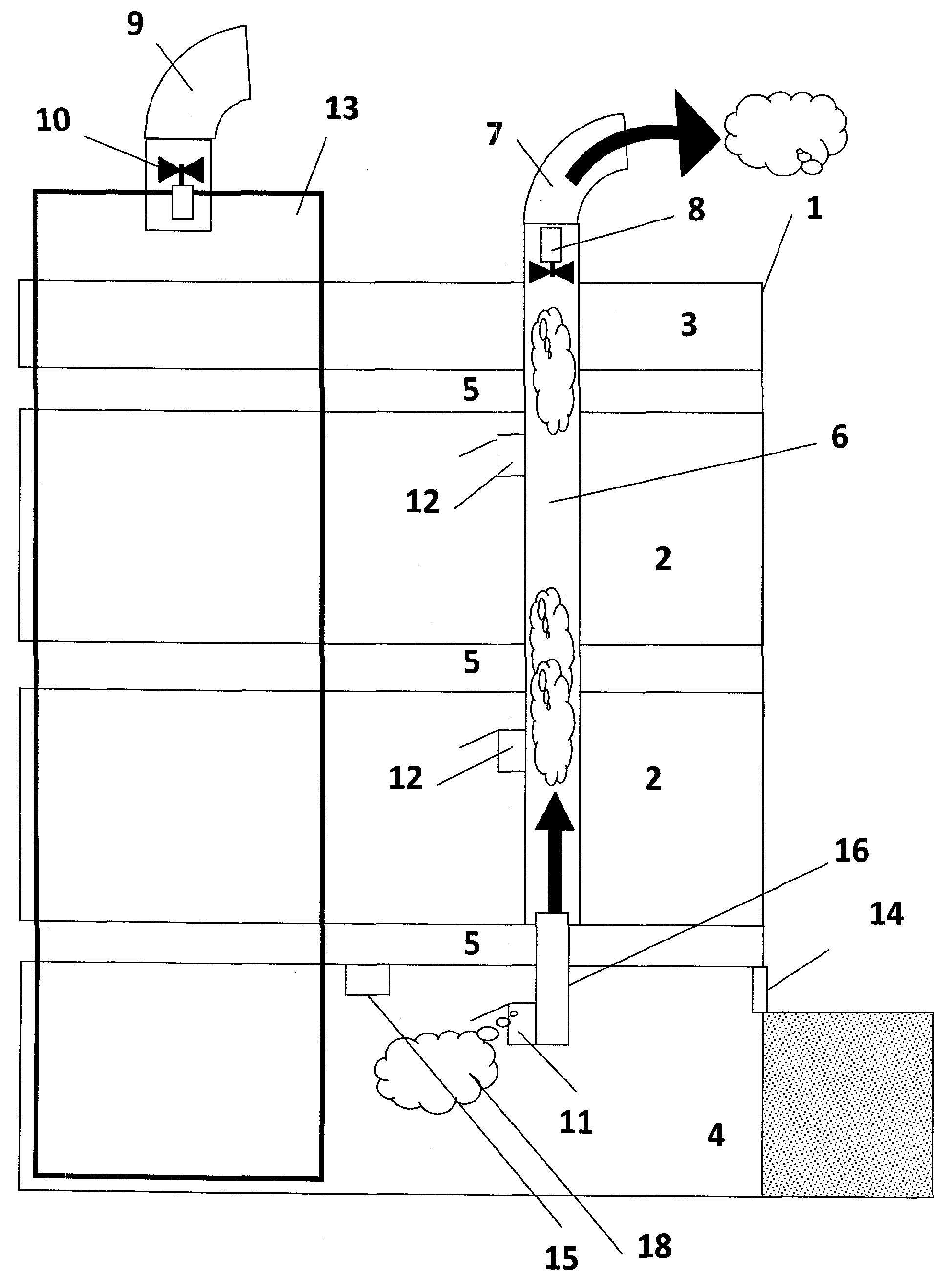 9
10
13
7
8
1
3
5
6
12
2
5
12
2
16
14
5
11
4
15
18