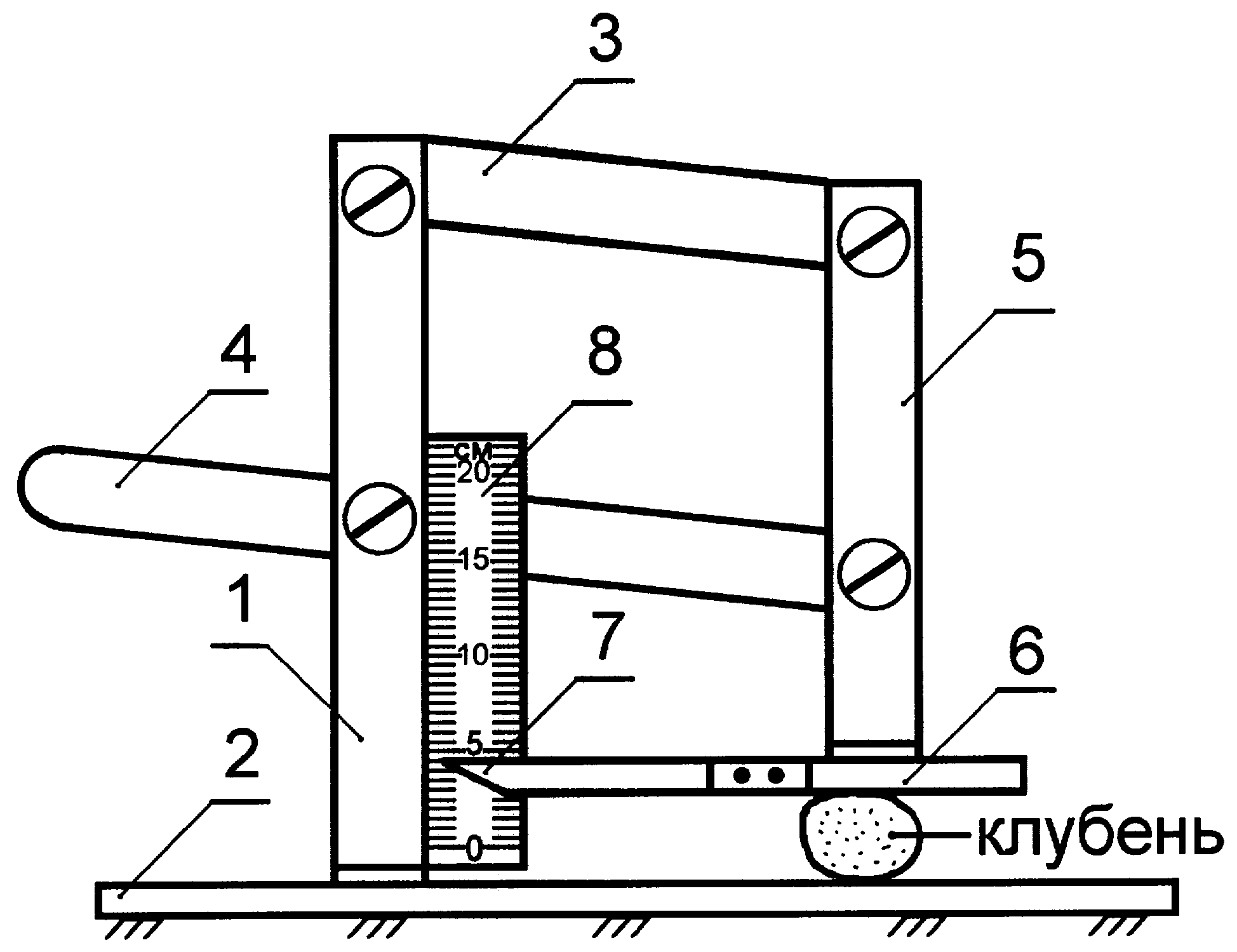 3
5
4
8
см
20
15
10
5
0
1
7
6
2
клубень