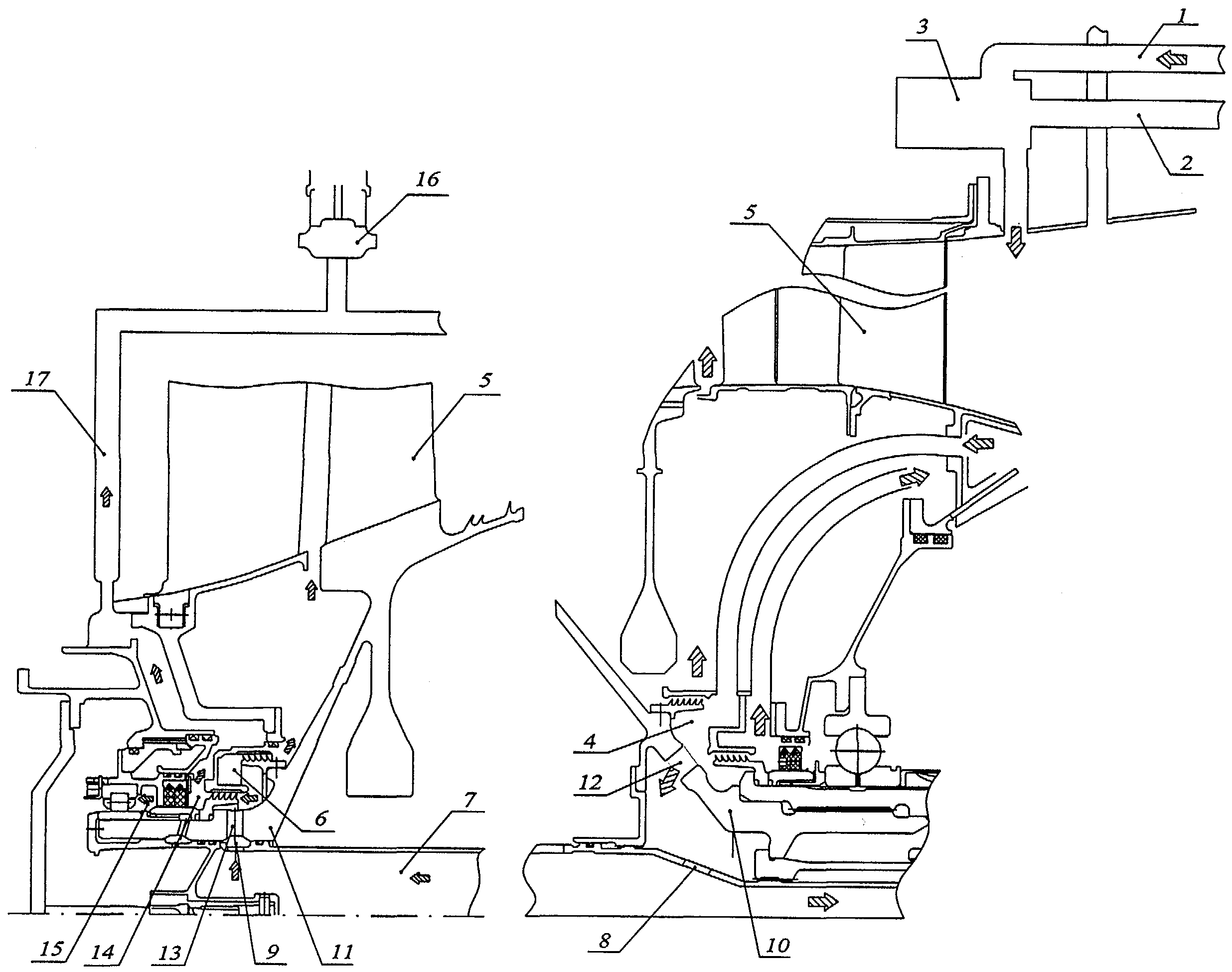 3
1
2
16
5
17
5
4
12
6
7
15
14
13
9
11
8
10