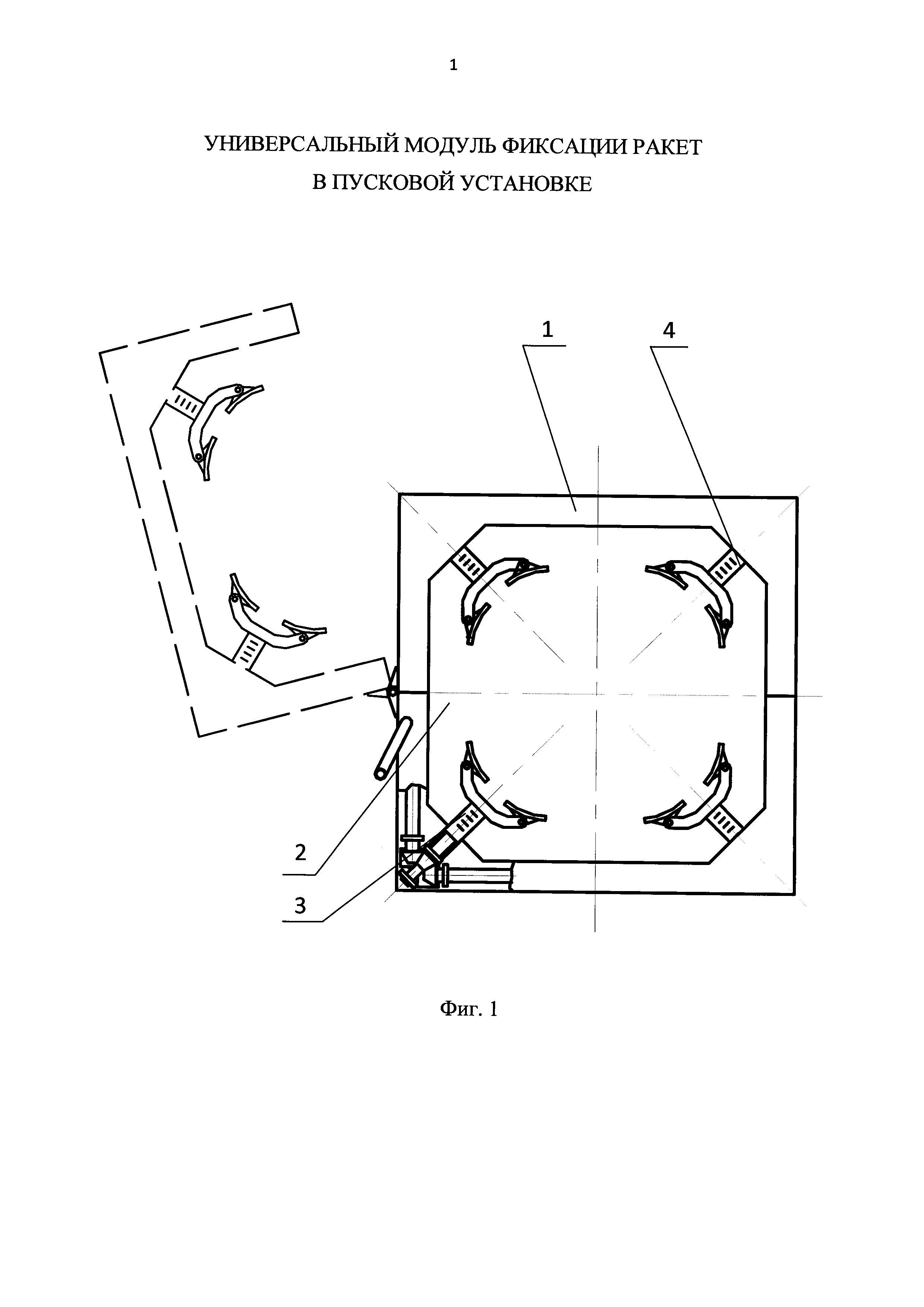 1

УНИВЕРСАЛЬНЫЙ МОДУЛЬ ФИКСАЦИИ РАКЕТ
В ПУСКОВОЙ УСТАНОВКЕ

1

4

2

3

Фиг. 1