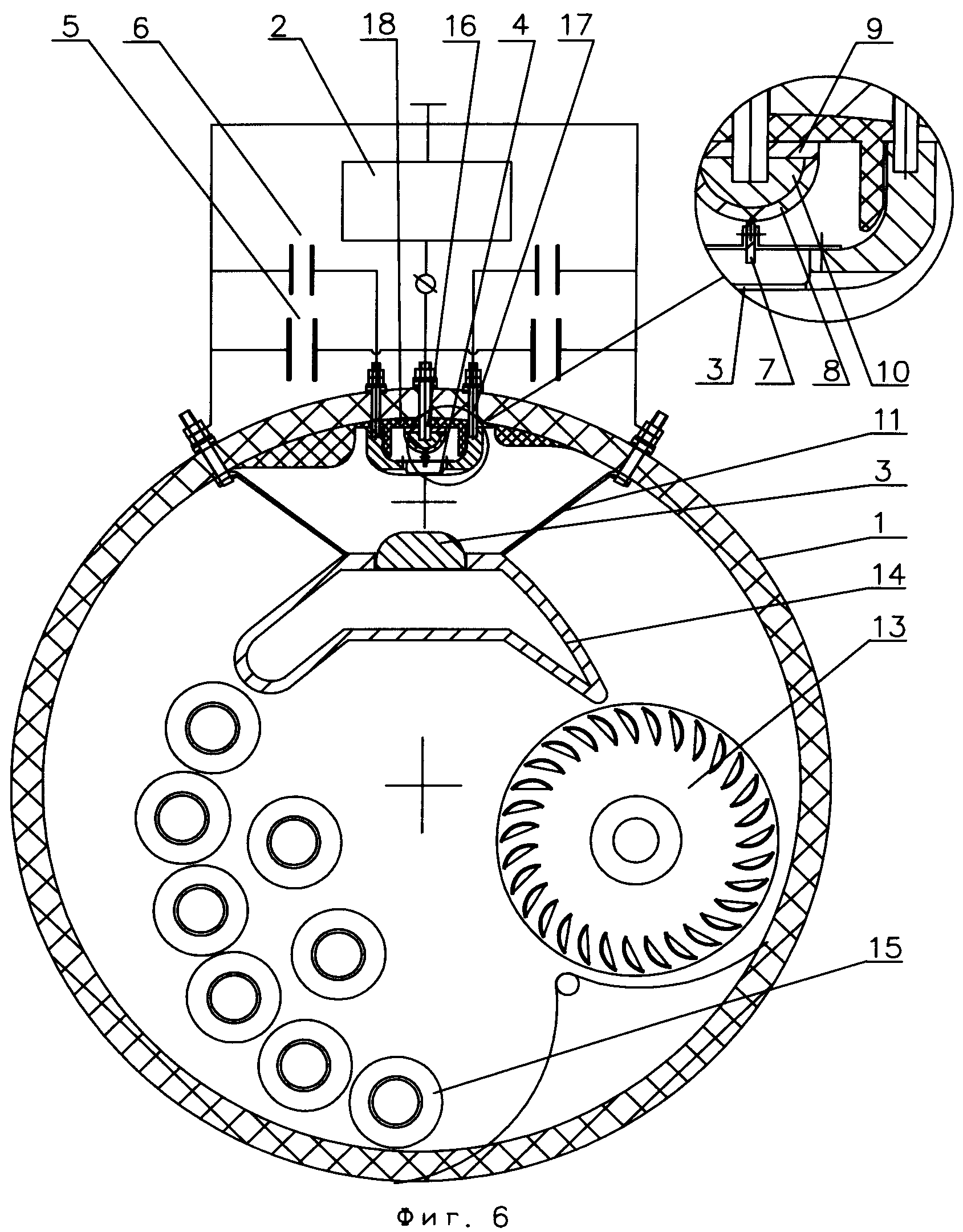 5
6
2
18
16
4
17
9
3
7
8
10
11
3
1
14
13
15
Фиг. 6