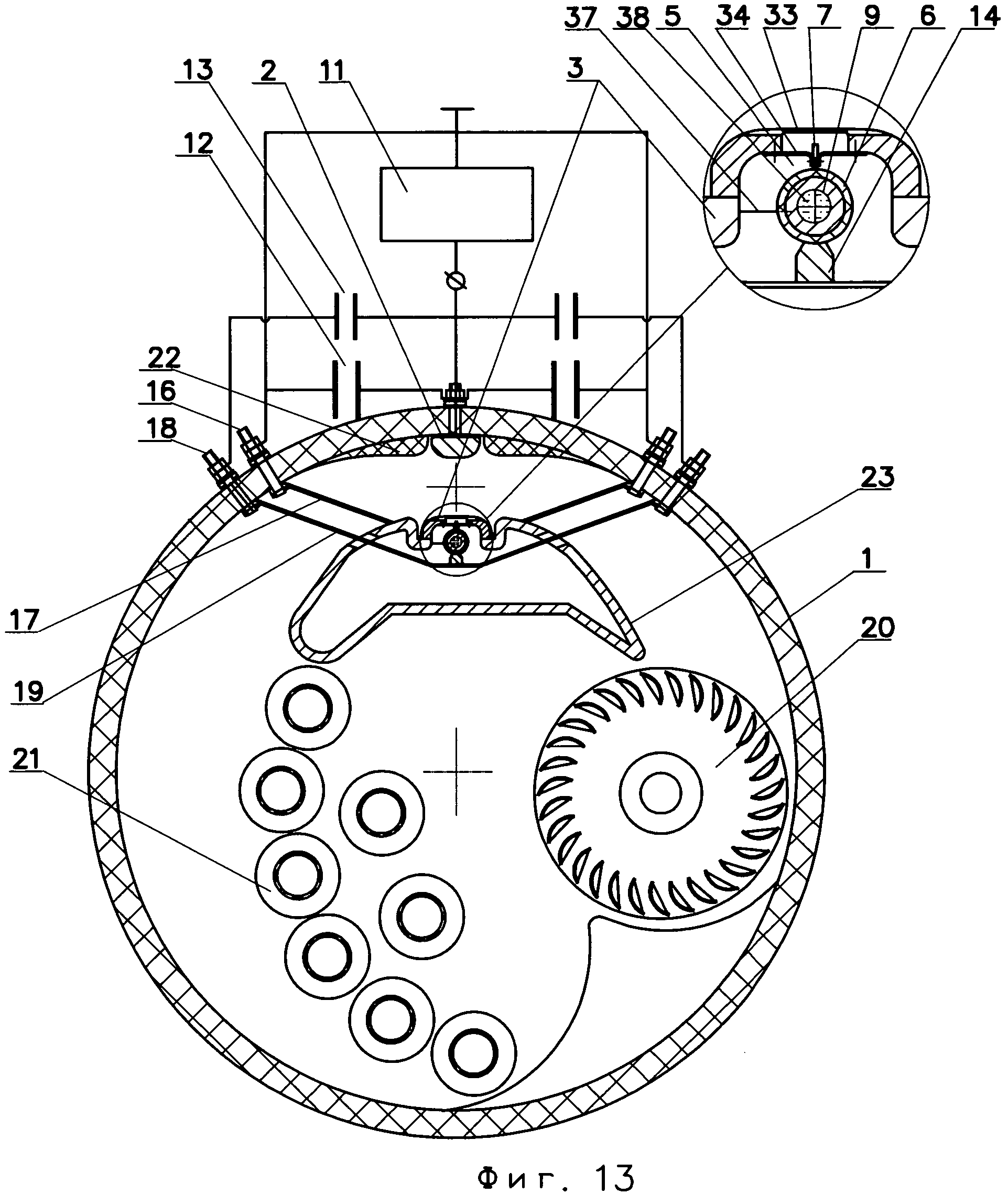 37 38 5 34 33 7 9 6 14

13 2 11 3

12

22
16
18

23

1

20

17

19

21

Фиг. 13