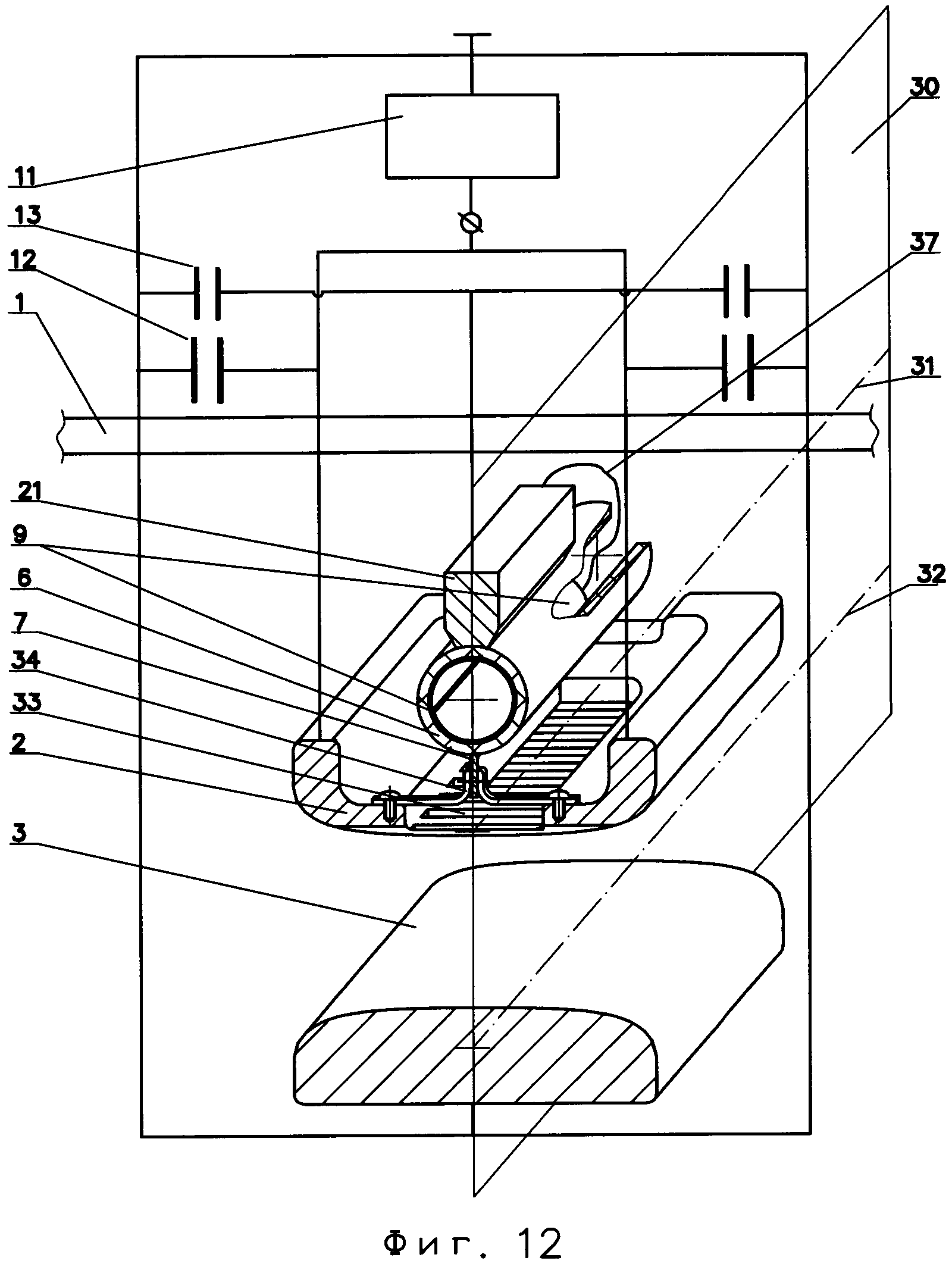 30
11
13
37
12
1
31
21
9
6
32
7
34
33
2
3
Фиг. 12