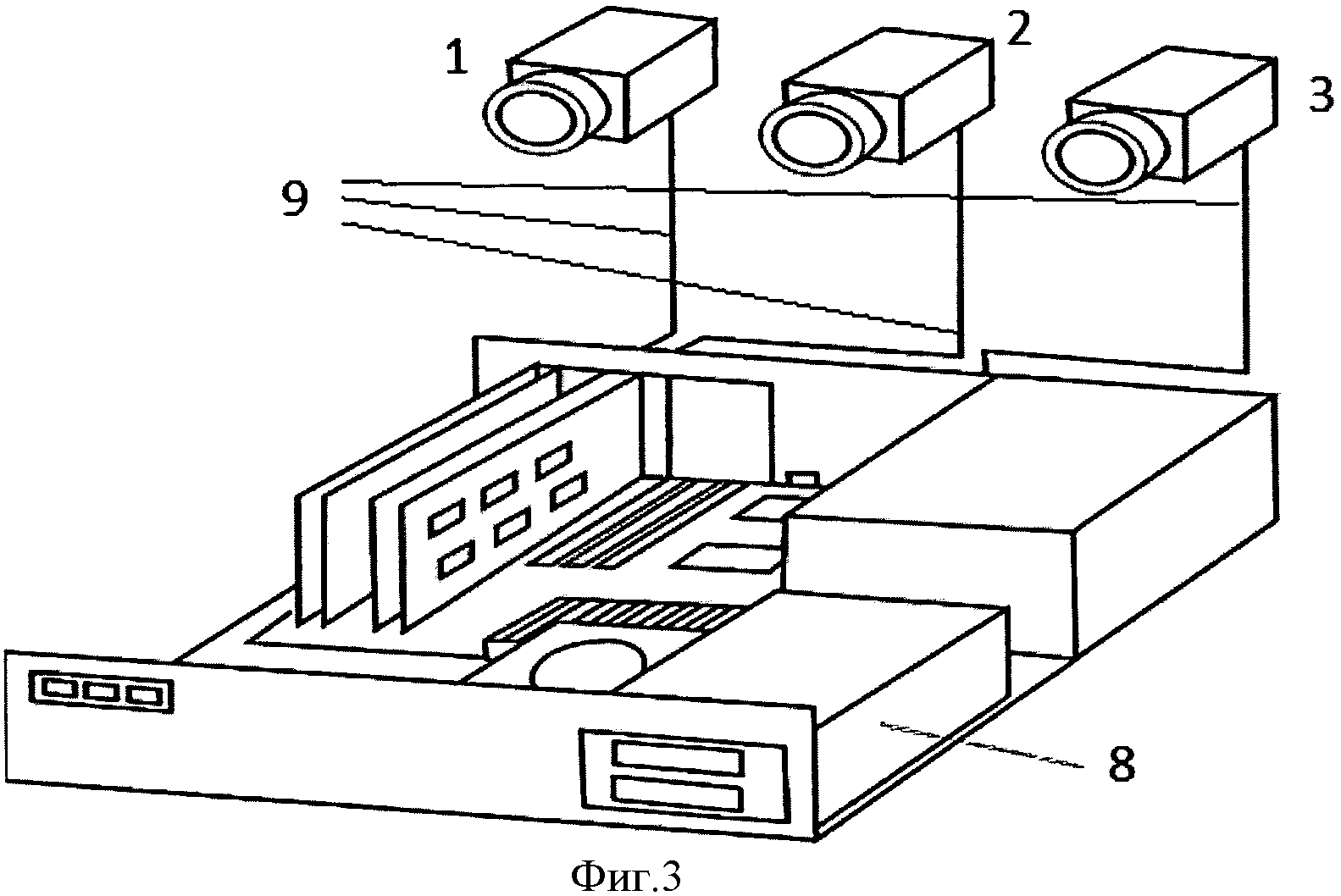 1
2
3
9
8
Фиг.3