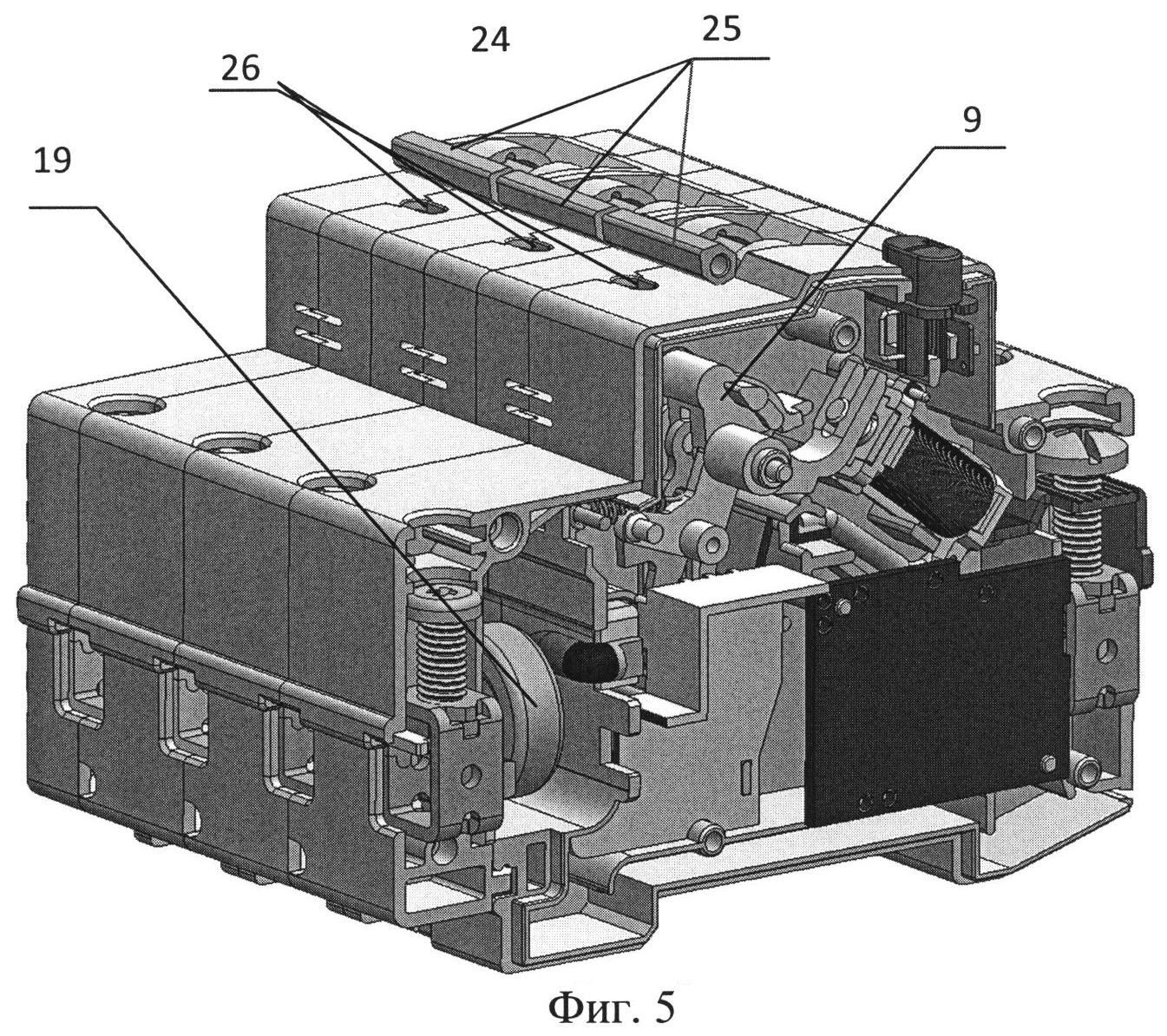 24
25
26
9
19
Фиг. 5