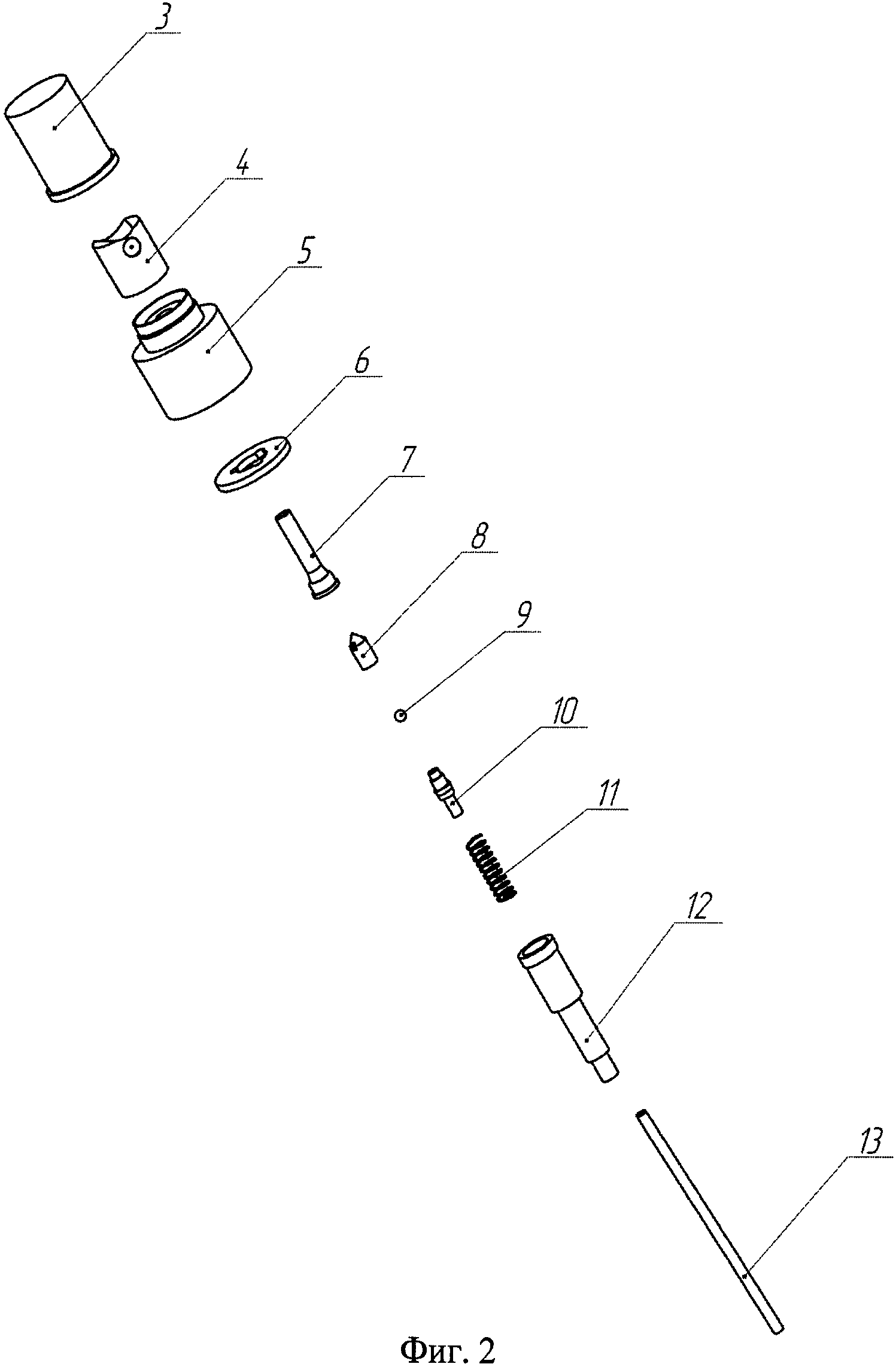 3
4
5
6
7
8
9
10
11
12
13
Фиг. 2