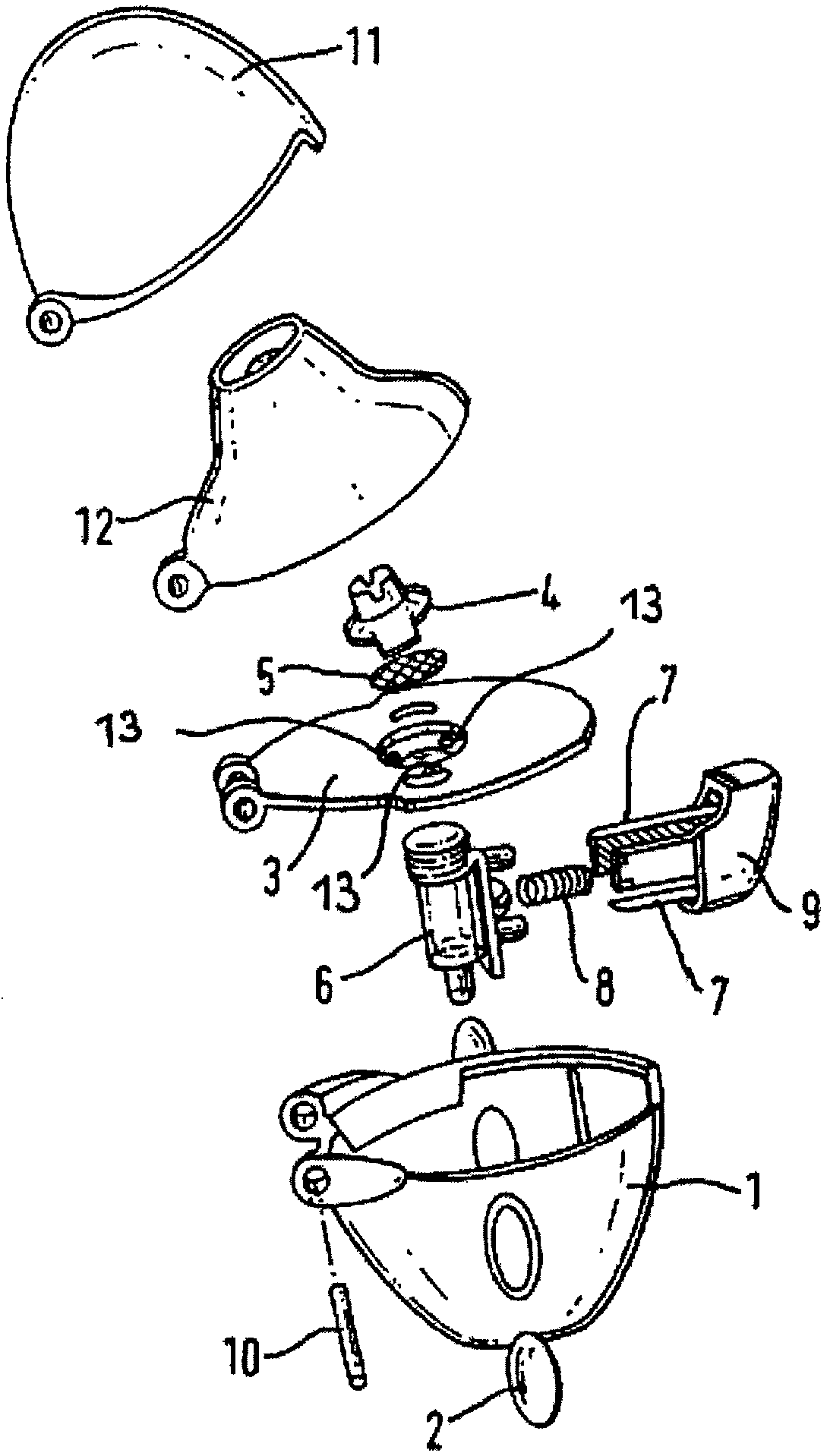 11
12
4
13
5
13
7
3
13
9
6
8
7
1
10
2