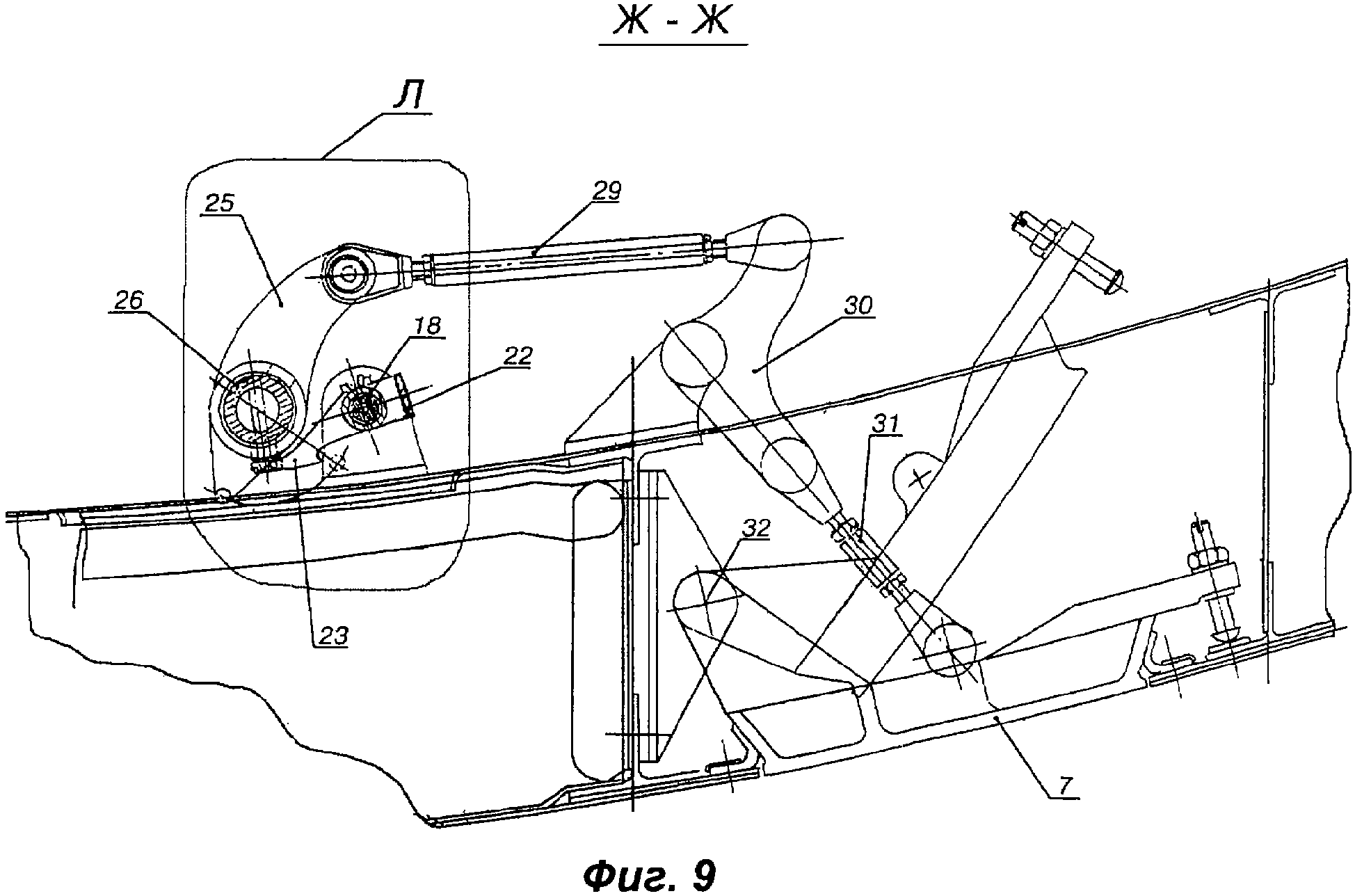 Ж - Ж

Л

25

29

26

18

22

30

31

32

23

7

Фиг. 9