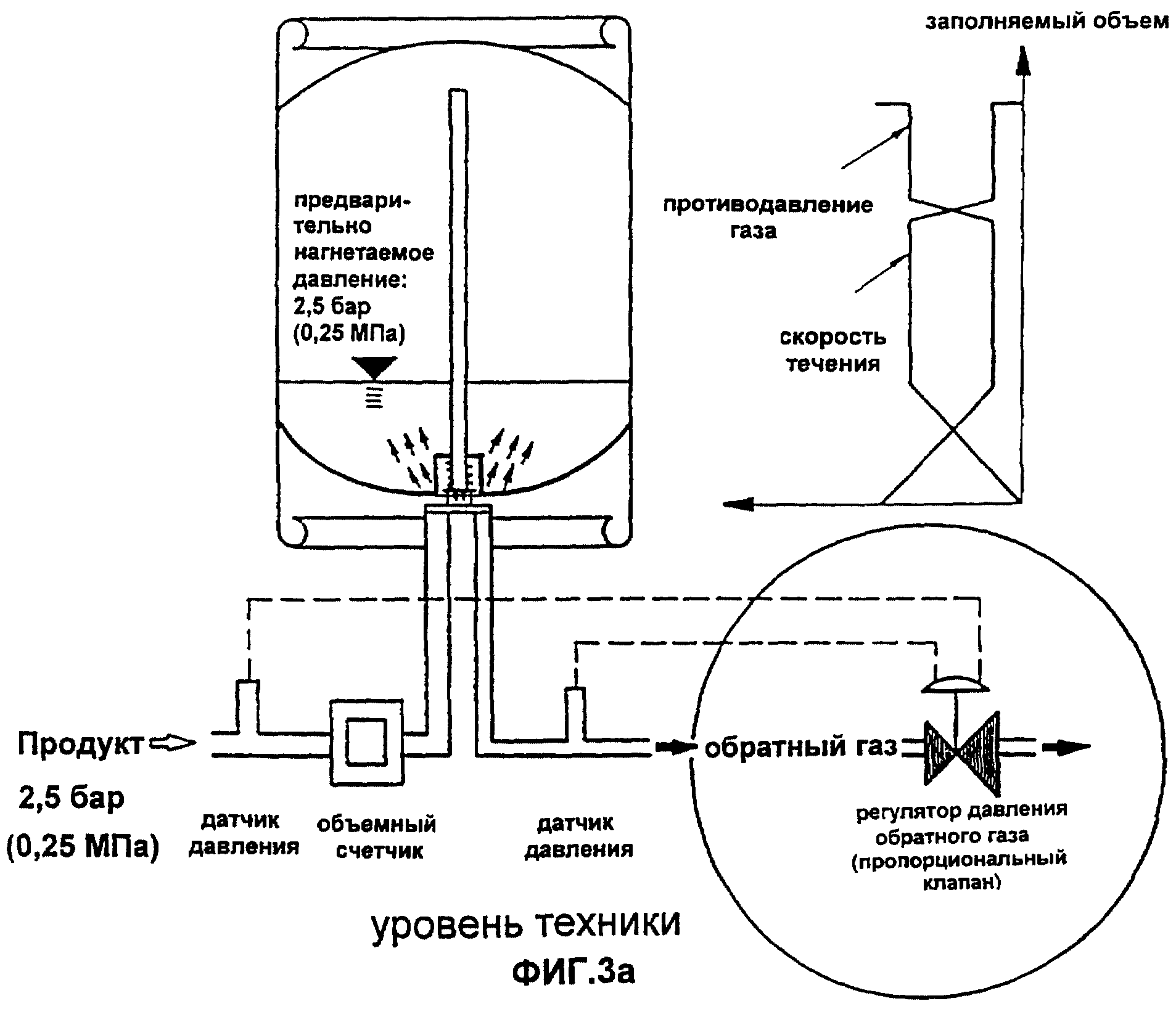 заполняемый объем

предварительно нагнетаемое давление: 2,5 бар (0,25 МПа)

противодавление газа

скорость течения

Продукт

2,5 бар

(0,25 МПа)

датчик давления

объемный счетчик

датчик давления

обратный газ

регулятор давления обратного газа (пропорциональный клапан)

уровень техники

ФИГ.3а