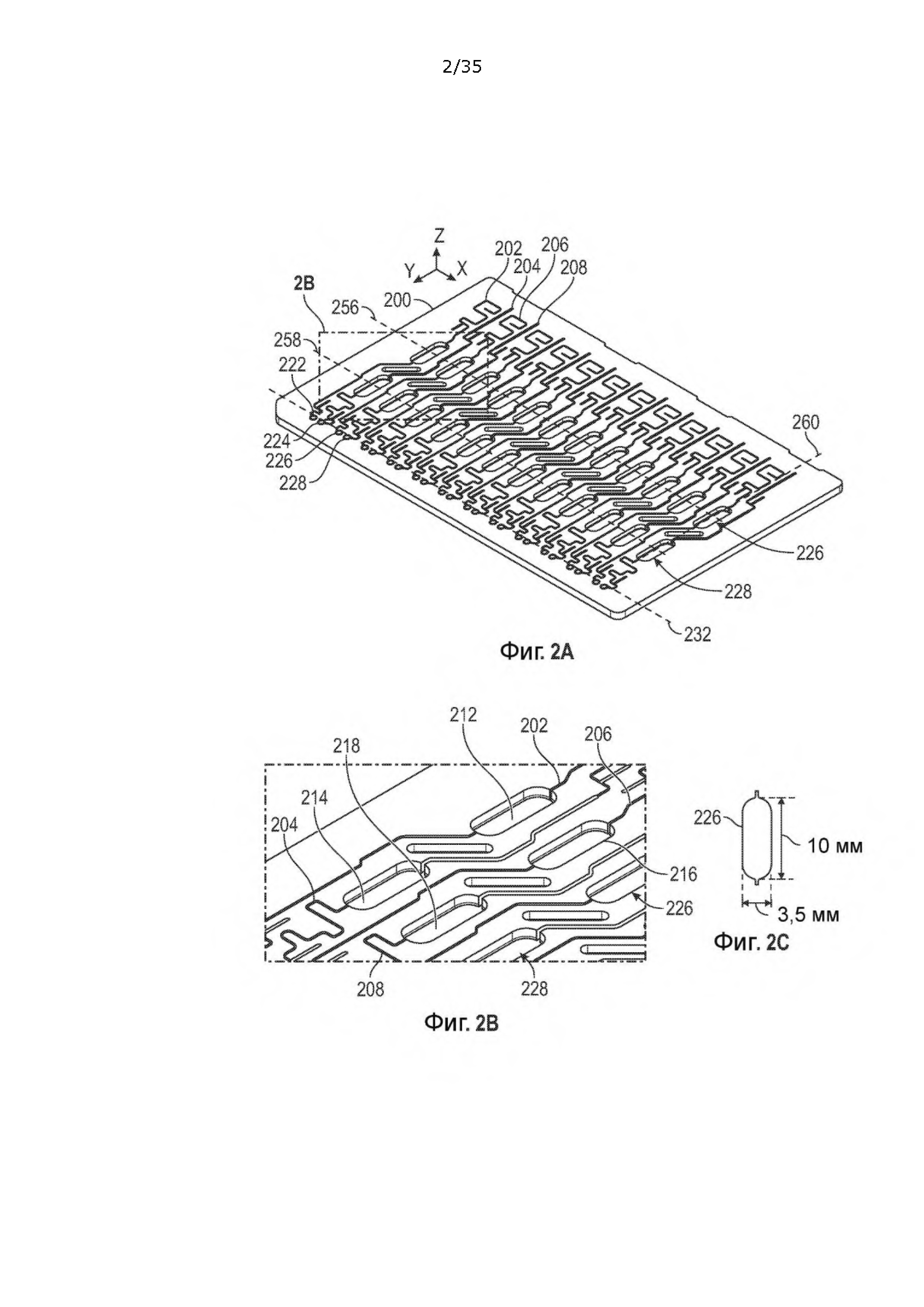 2/35

Z
Y
X
202
206
204
208
2B
256
200
258
222
224
226
228
260
226
228
232
Фиг. 2A

212
202
206
218
214
204
216
226
208
228
Фиг. 2B

226
10 мм
3,5 мм
Фиг. 2C