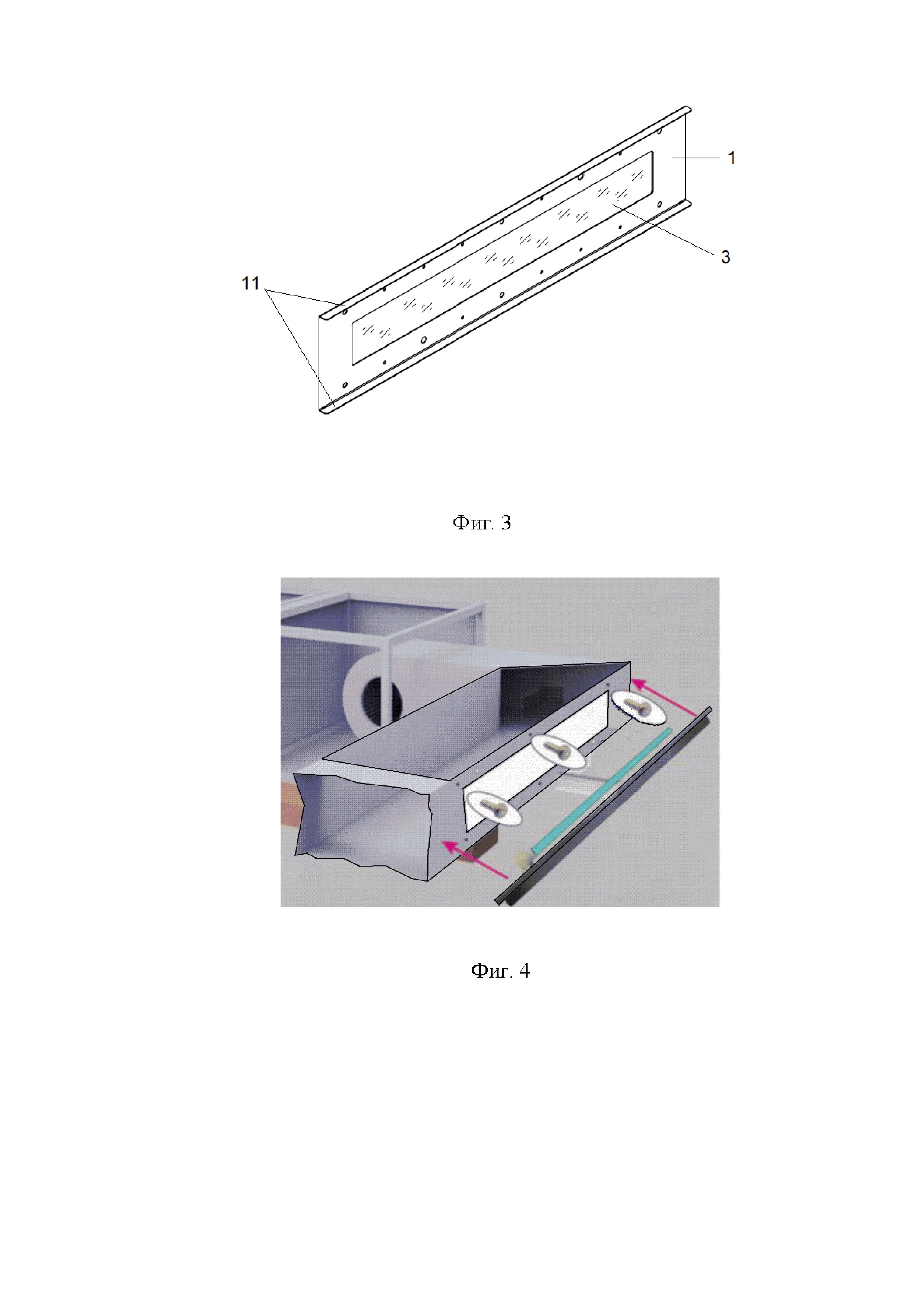 1

3

11

Фиг. 3

Фиг. 4