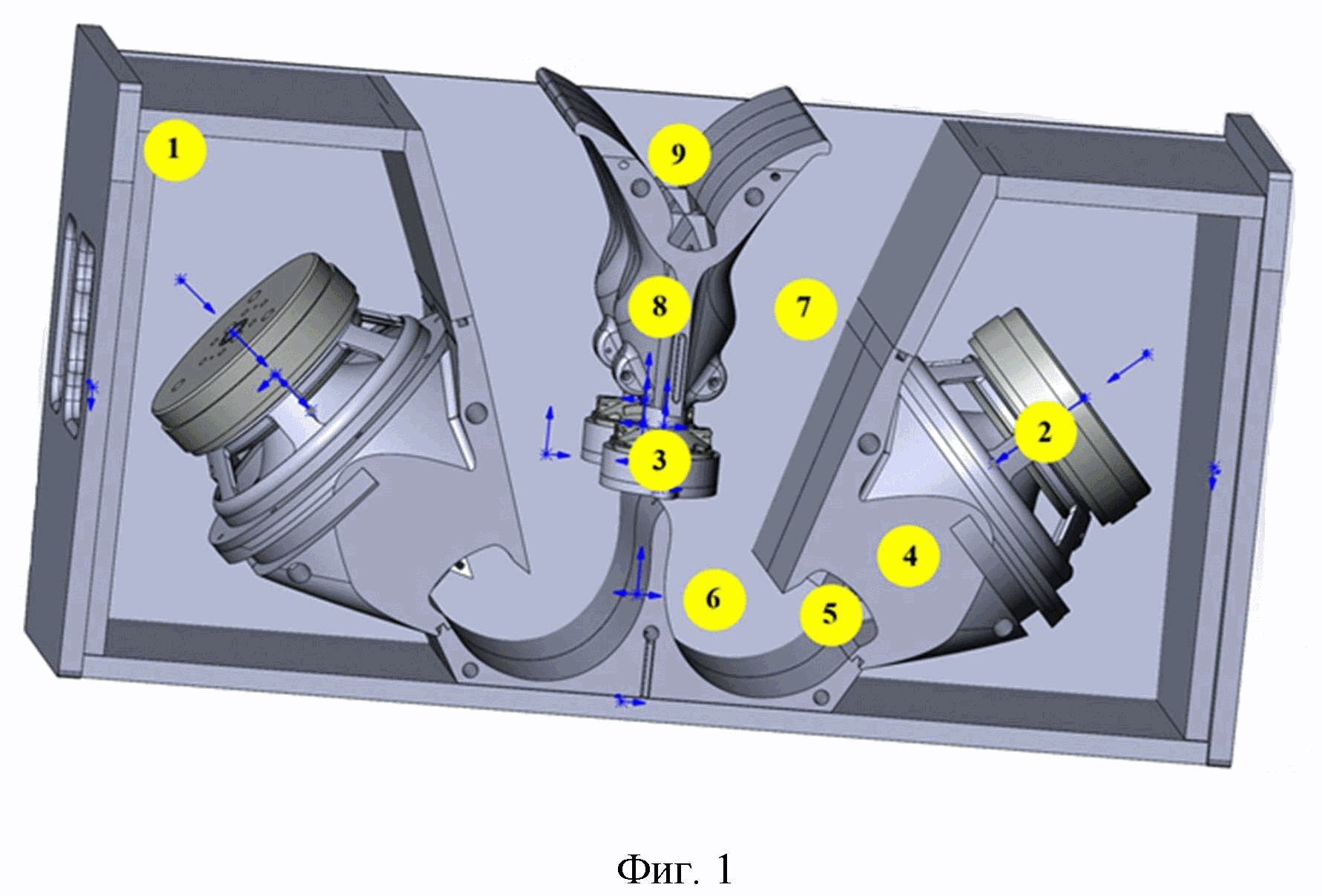 1
9
8
7
2
3
4
6
5

Фиг. 1