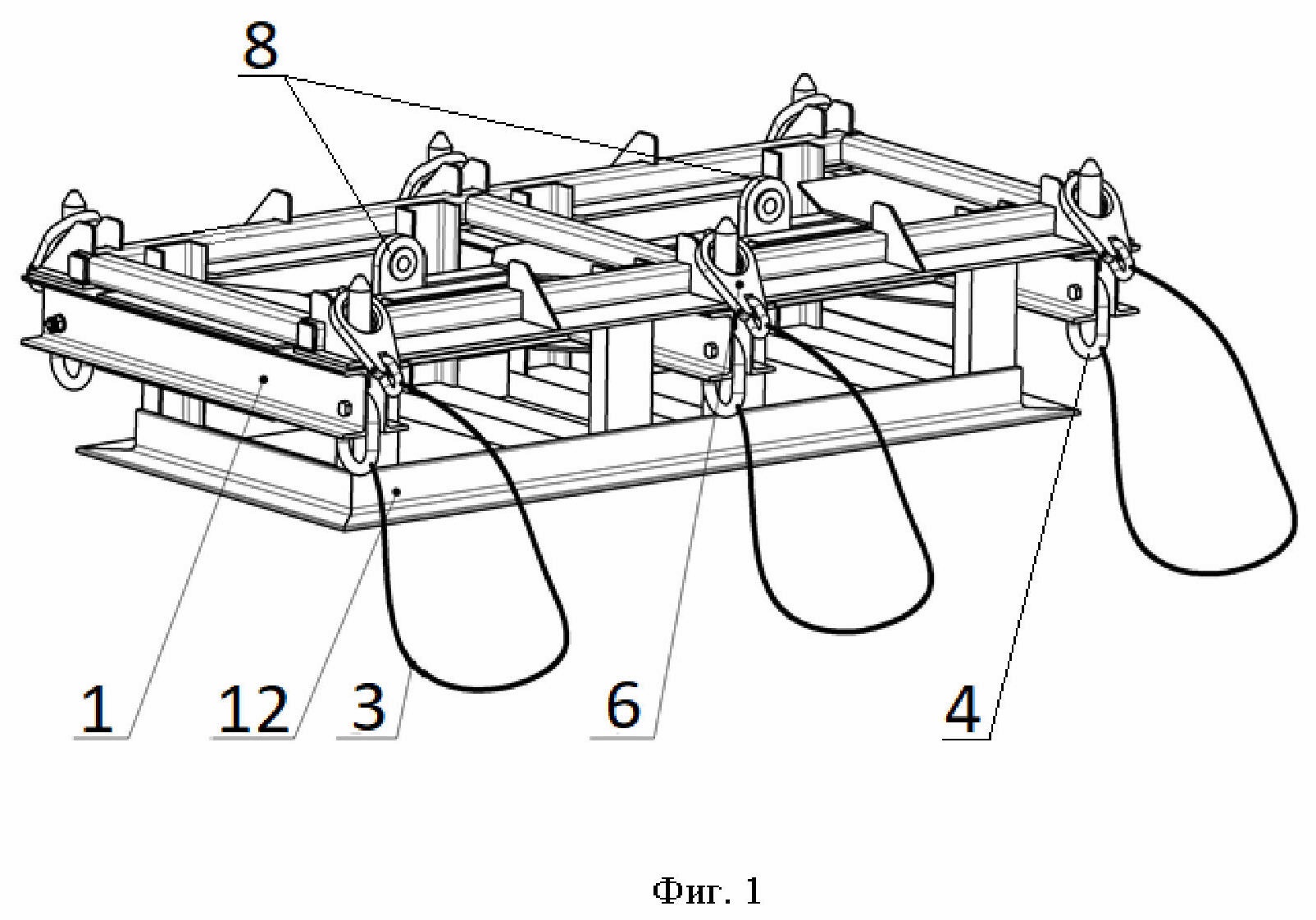 8

1
12
3
6
4

Фиг. 1