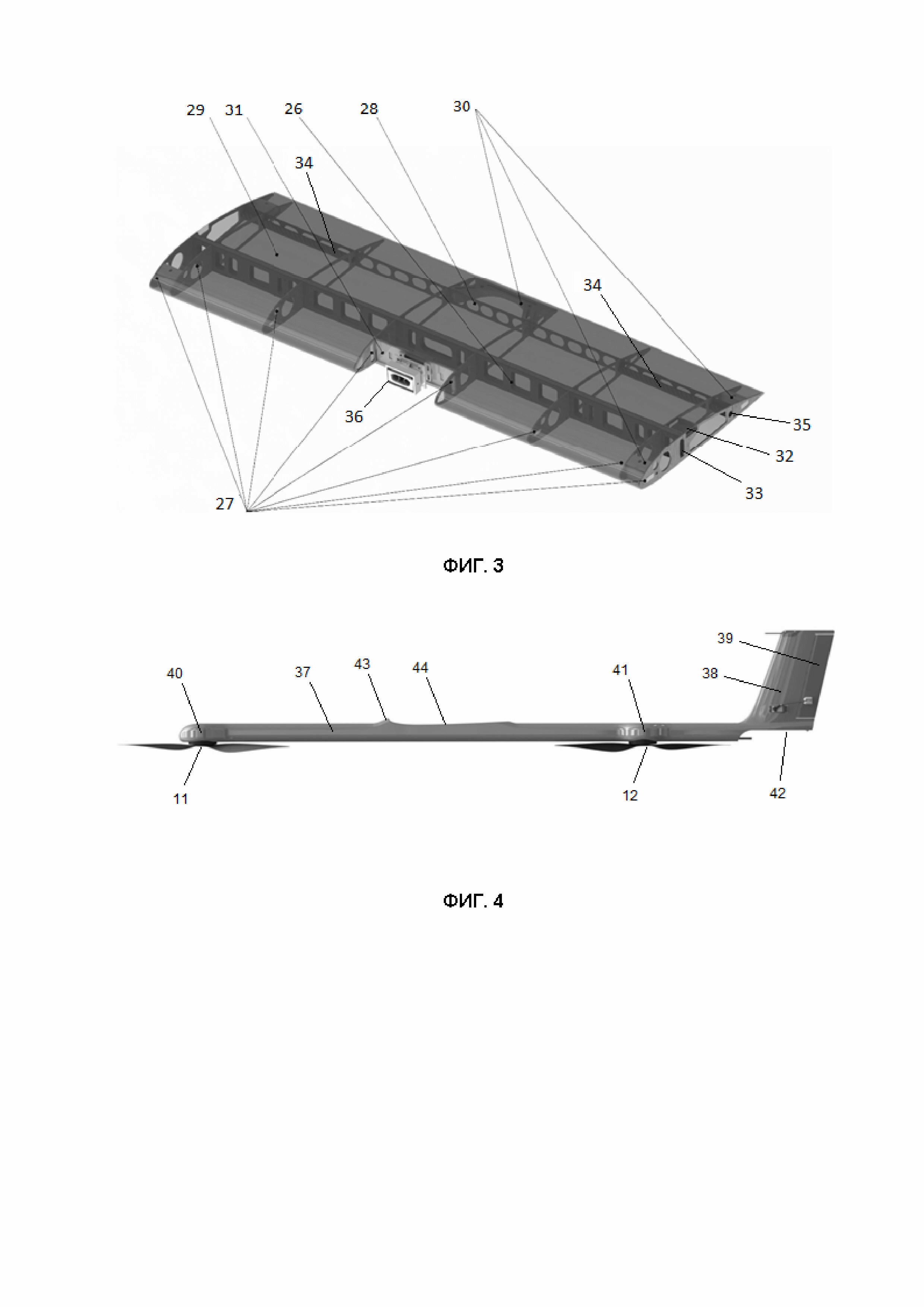 29 31 26 28 30

34

34

36

35

32

33

27

ФИГ. 3

39

40 37 43 44 41 38

11 12 42

ФИГ. 4