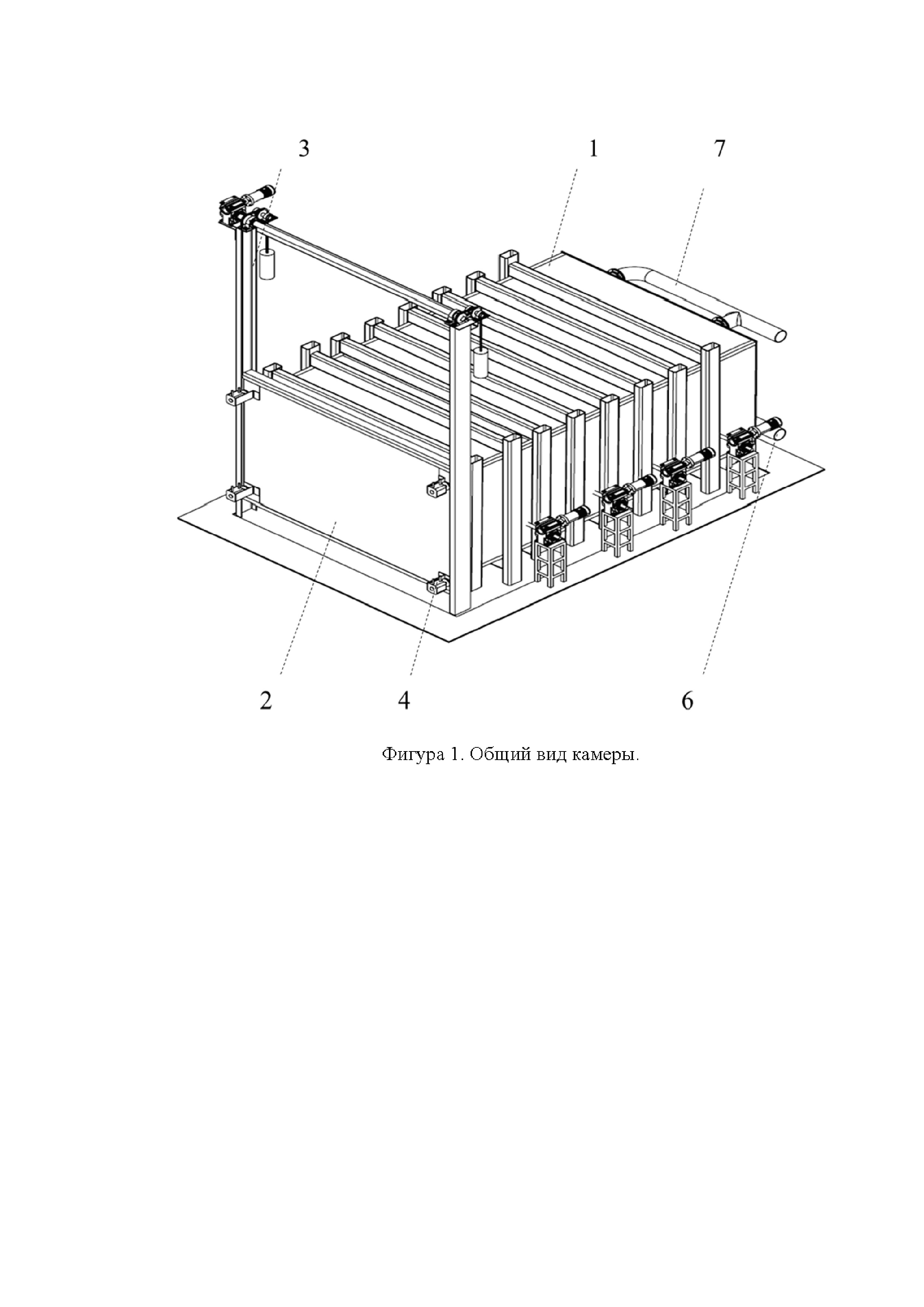 3
1
7
2
4
6

Фигура 1. Общий вид камеры.