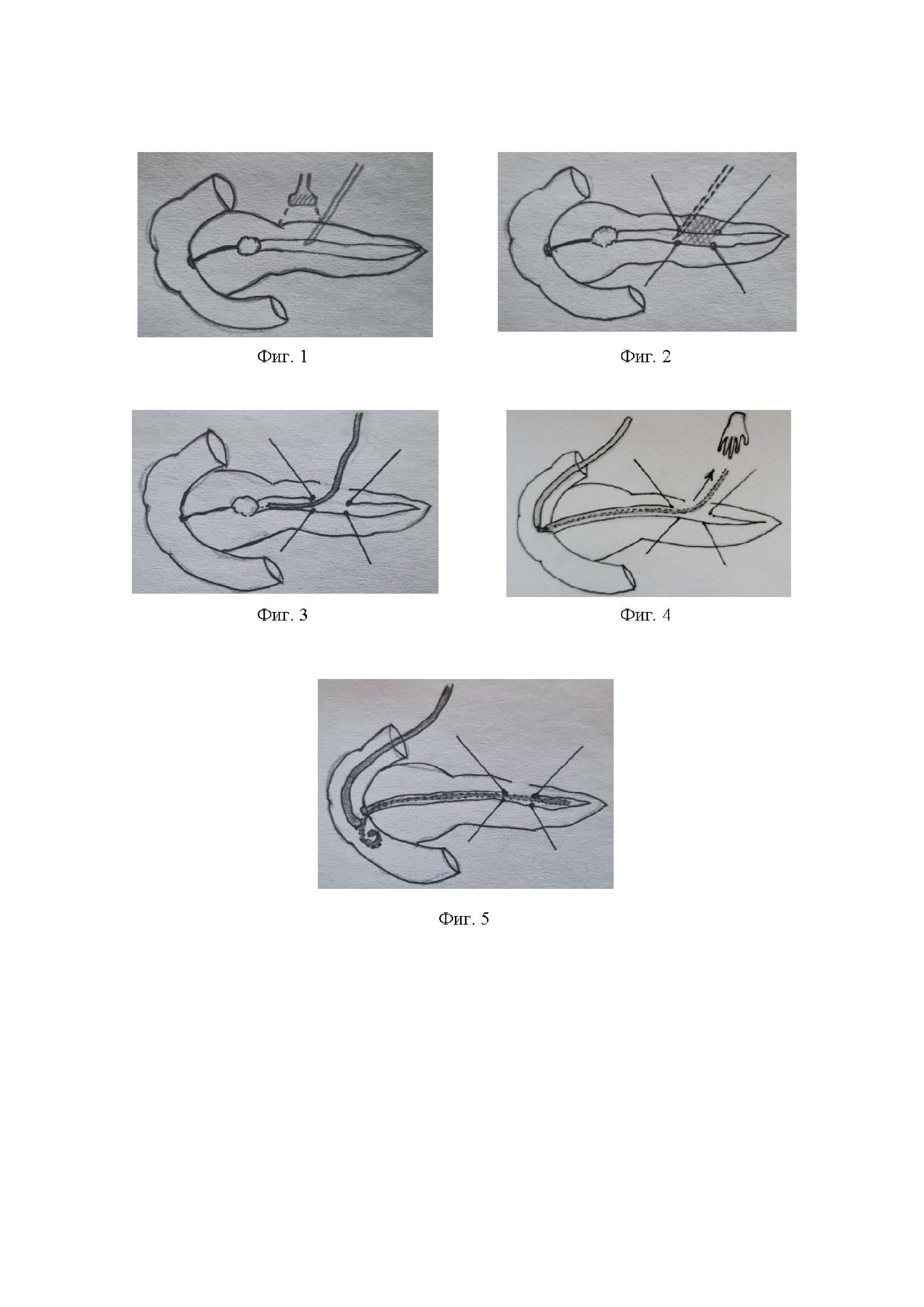 Фиг. 1

Фиг. 2

Фиг. 3

Фиг. 4

Фиг. 5