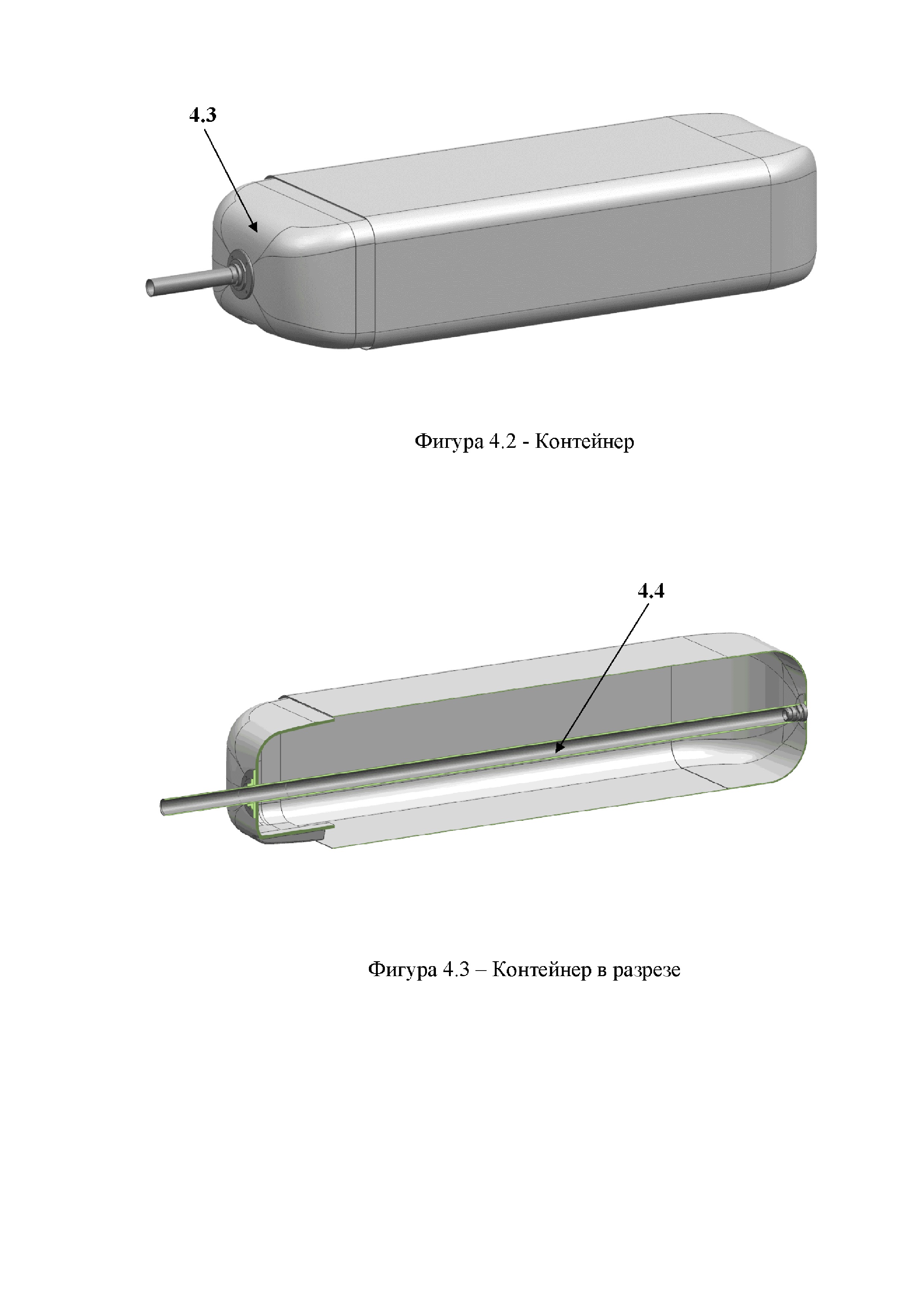 4.3

Фигура 4.2 - Контейнер

4.4

Фигура 4.3 – Контейнер в разрезе