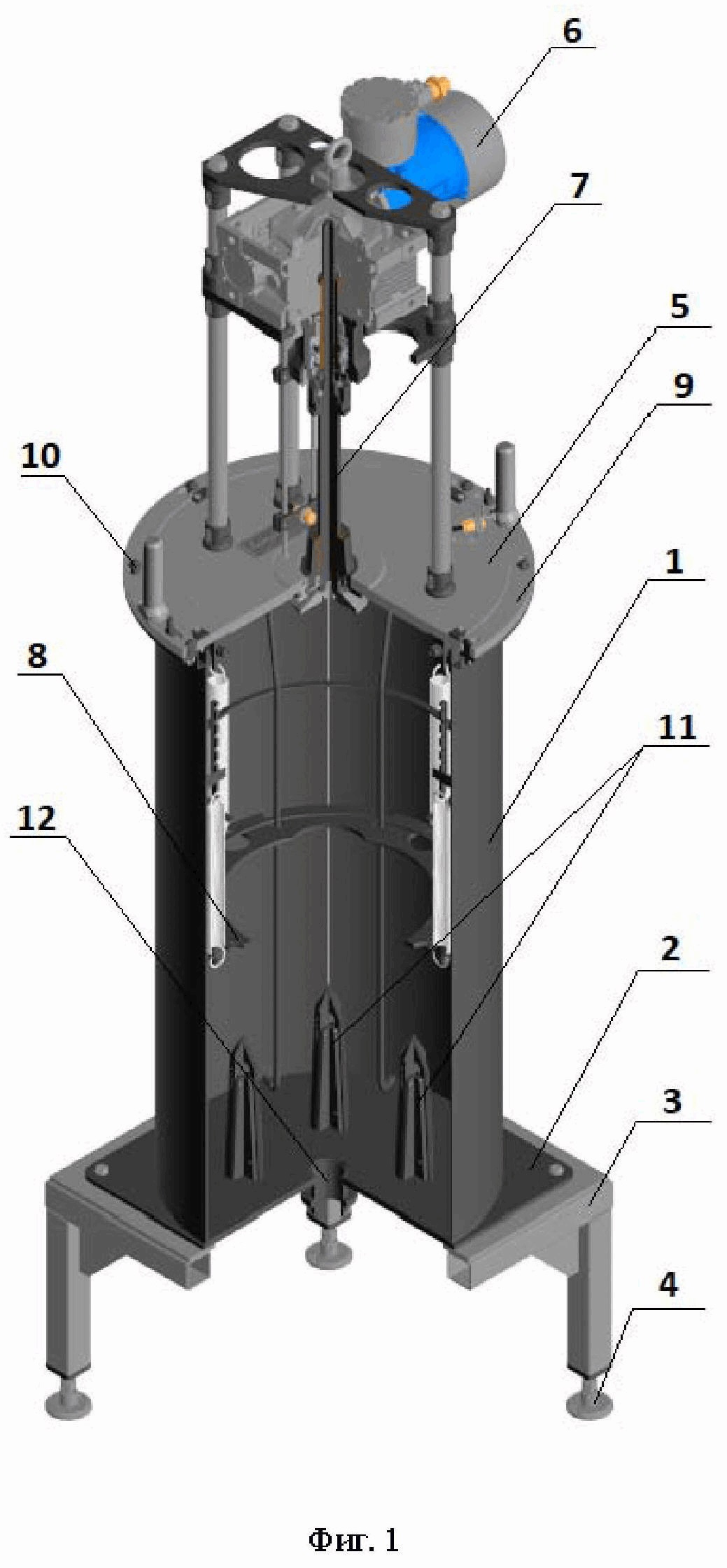 6
7
5
9
10
1
8
11
12
2
3
4
Фиг. 1