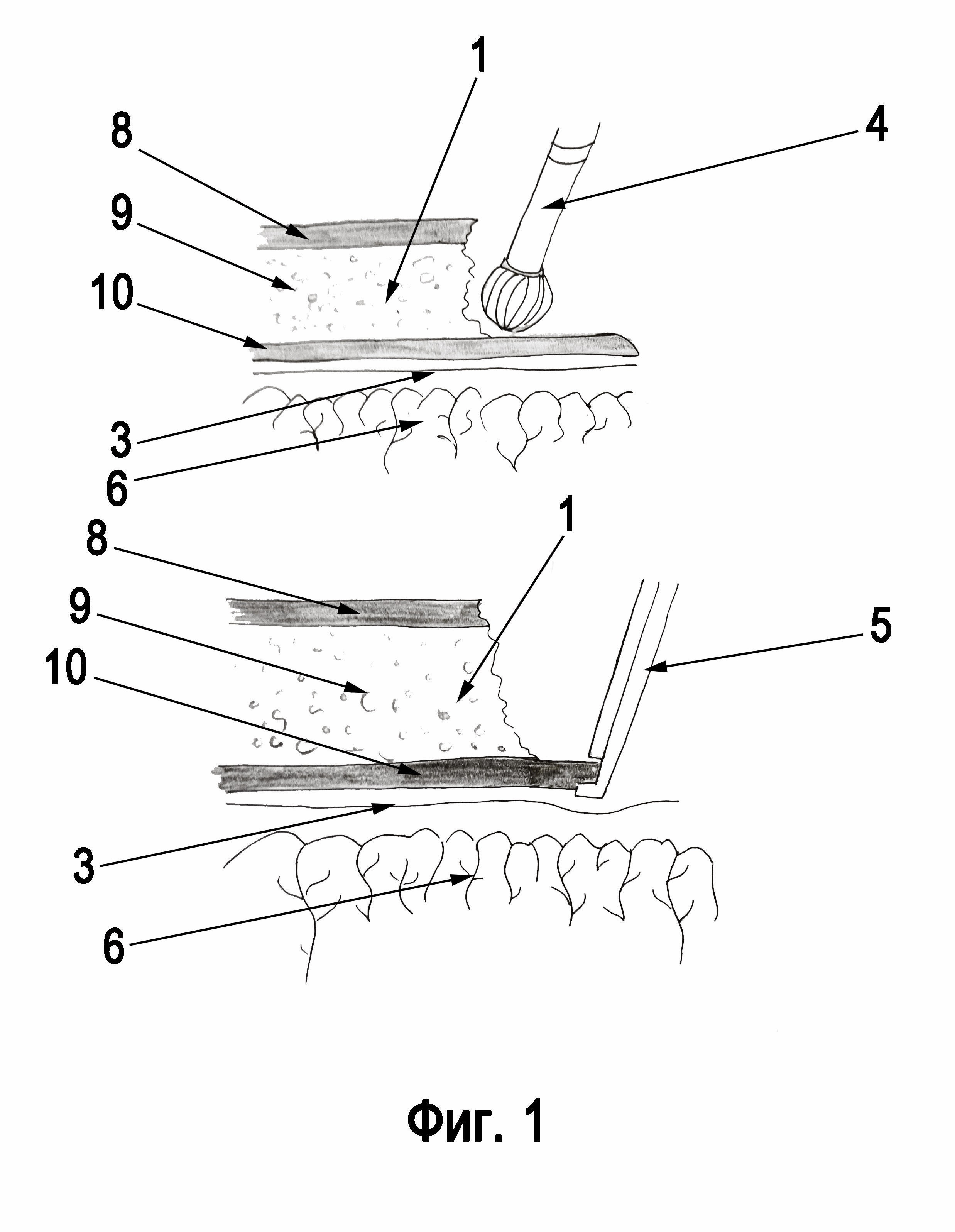 1
8
4
9
10
3
6
1
8
9
5
10
3
6
Фиг. 1