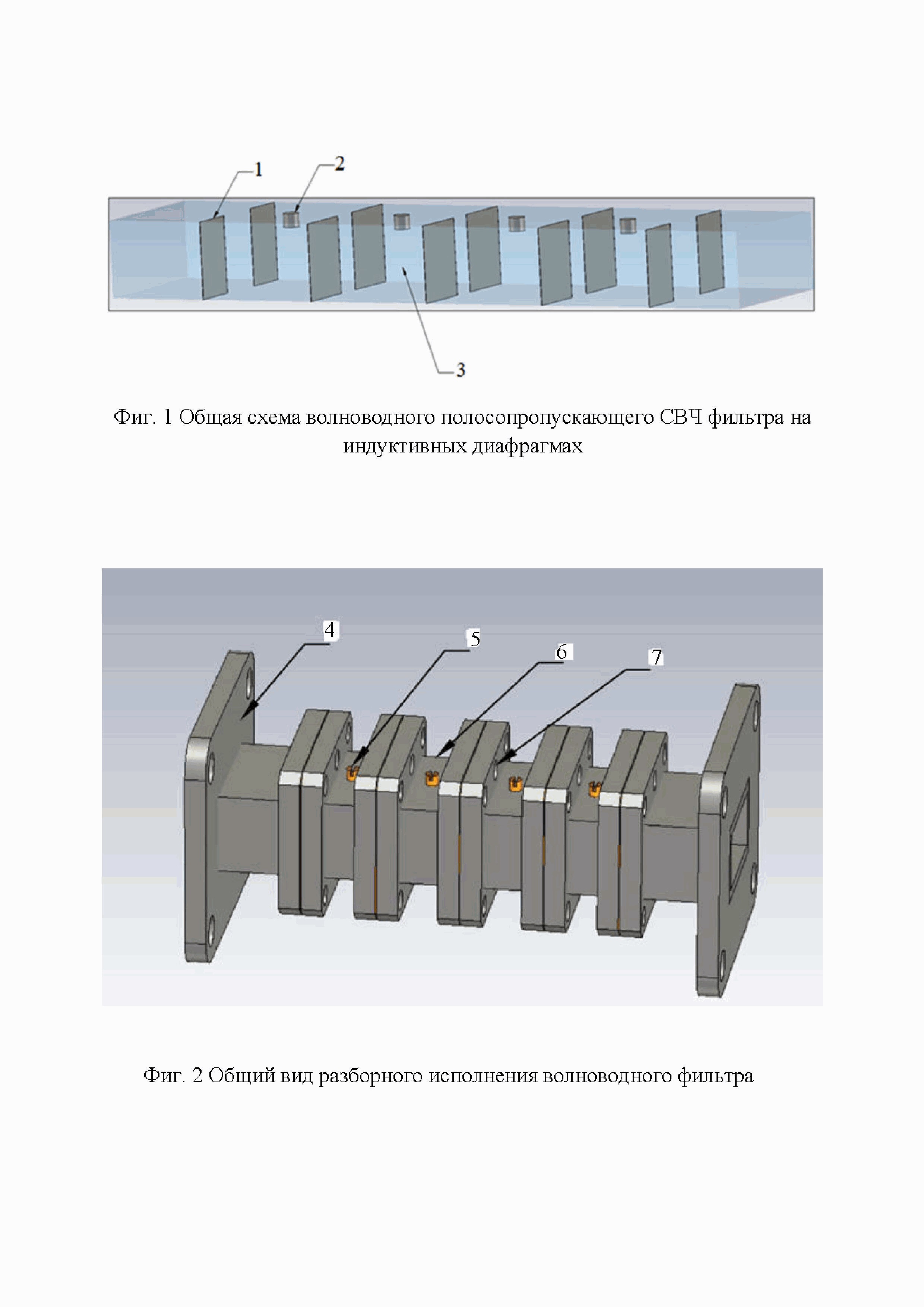 1
2
3

Фиг. 1 Общая схема волноводного полосопропускающего СВЧ фильтра на индуктивных диафрагмах

4
5
6
7

Фиг. 2 Общий вид разборного исполнения волноводного фильтра