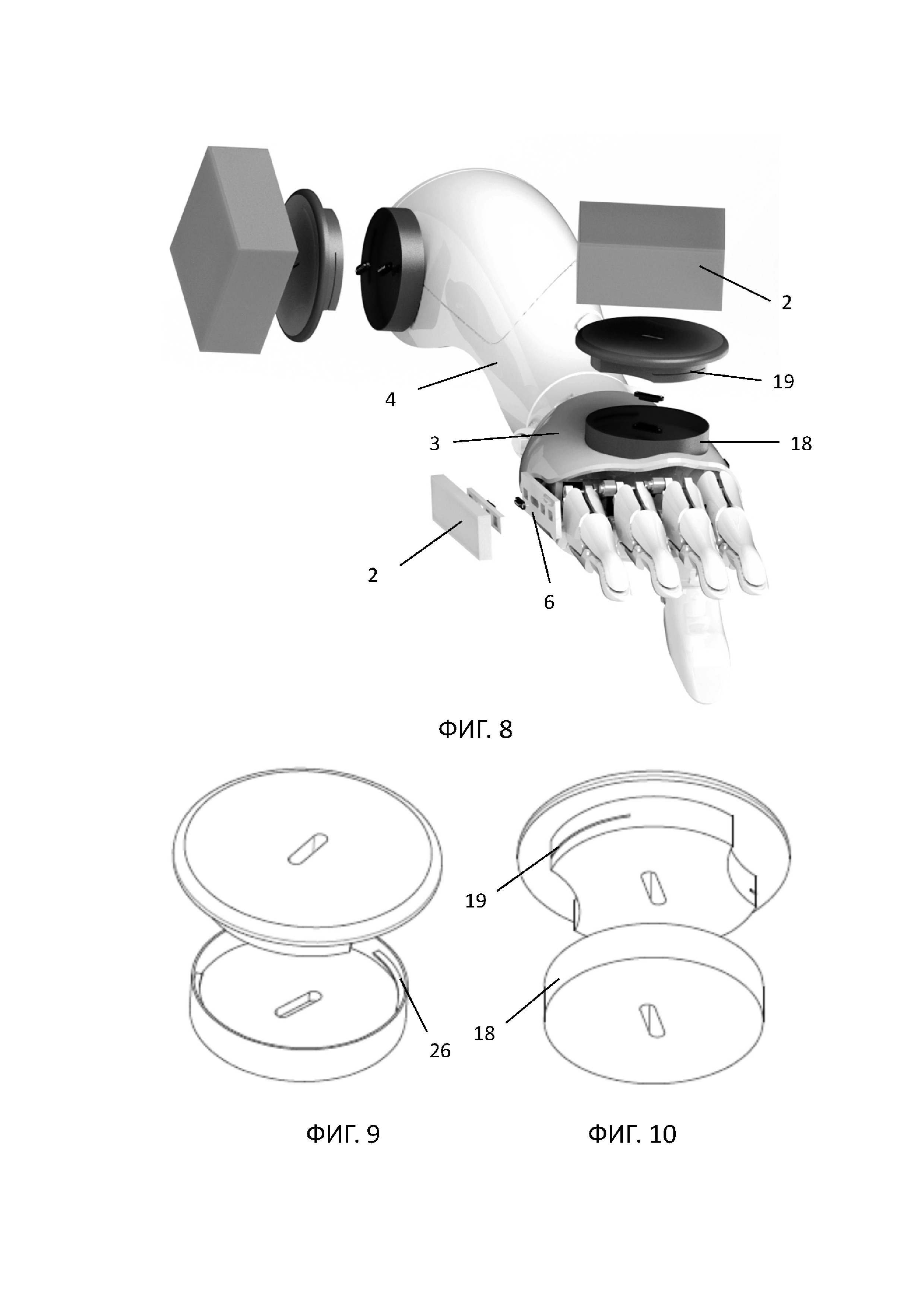 2

19

4

3

18

2

6

ФИГ. 8

19

26

18

ФИГ. 9

ФИГ. 10