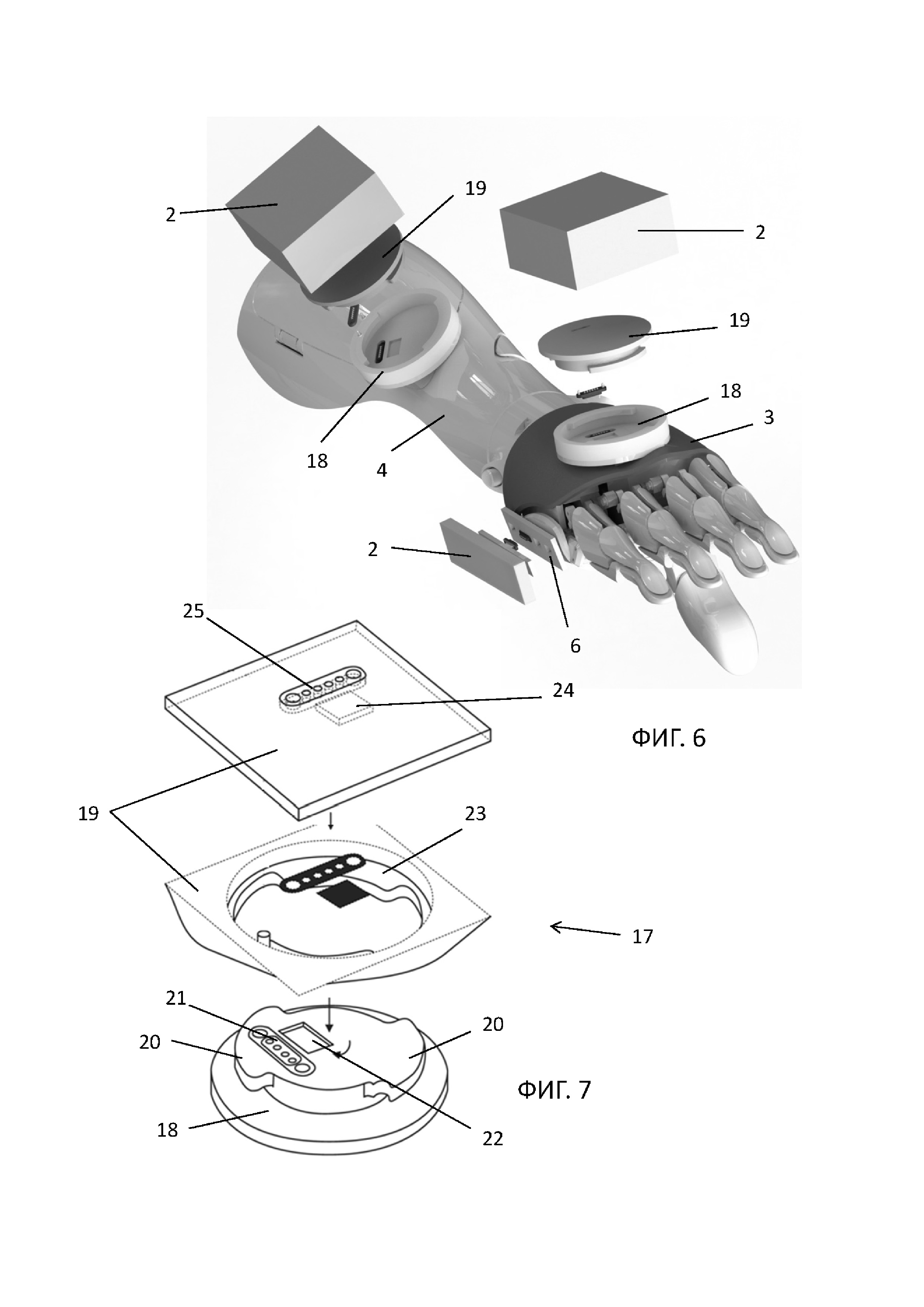 2
19
2
19
18
3
18
4
2
6
25
24
ФИГ. 6
19
23
17
21
20
20
ФИГ. 7
18
22