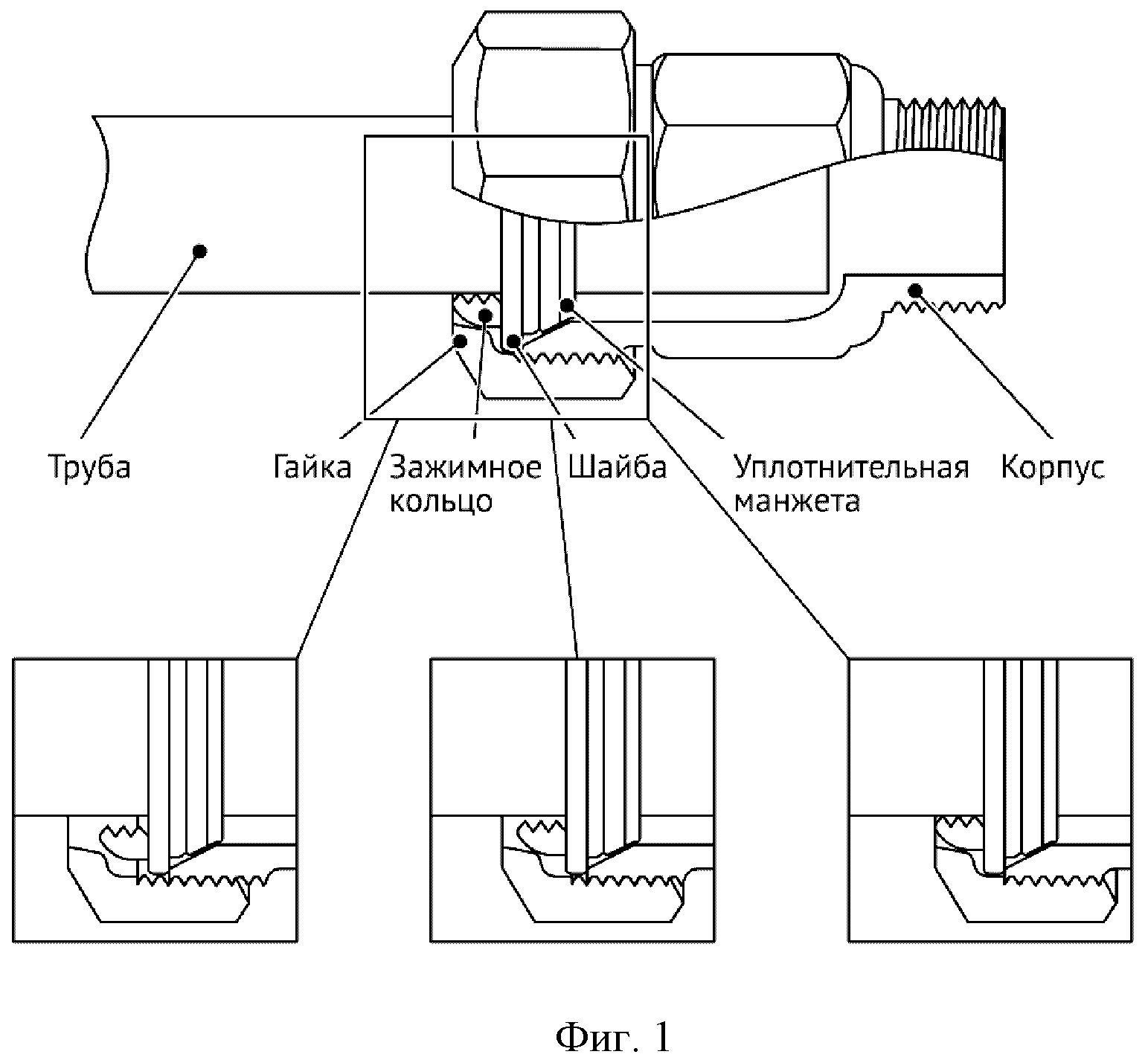 Труба

Гайка

Зажимное кольцо

Шайба

Уплотнительная манжета

Корпус

Фиг. 1